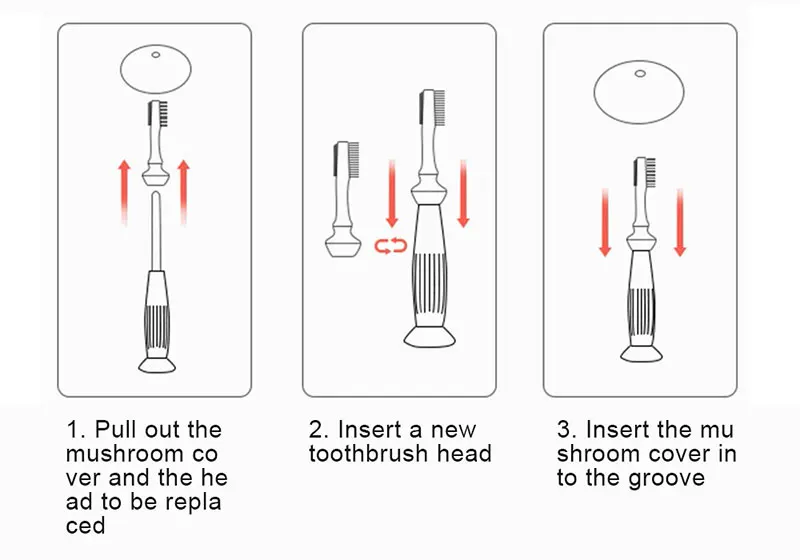 1. Pull out the mushroom co ver and the he ad to be repla ced

2. Insert a new toothbrush head

3. Insert the mu shroom cover in to the groove