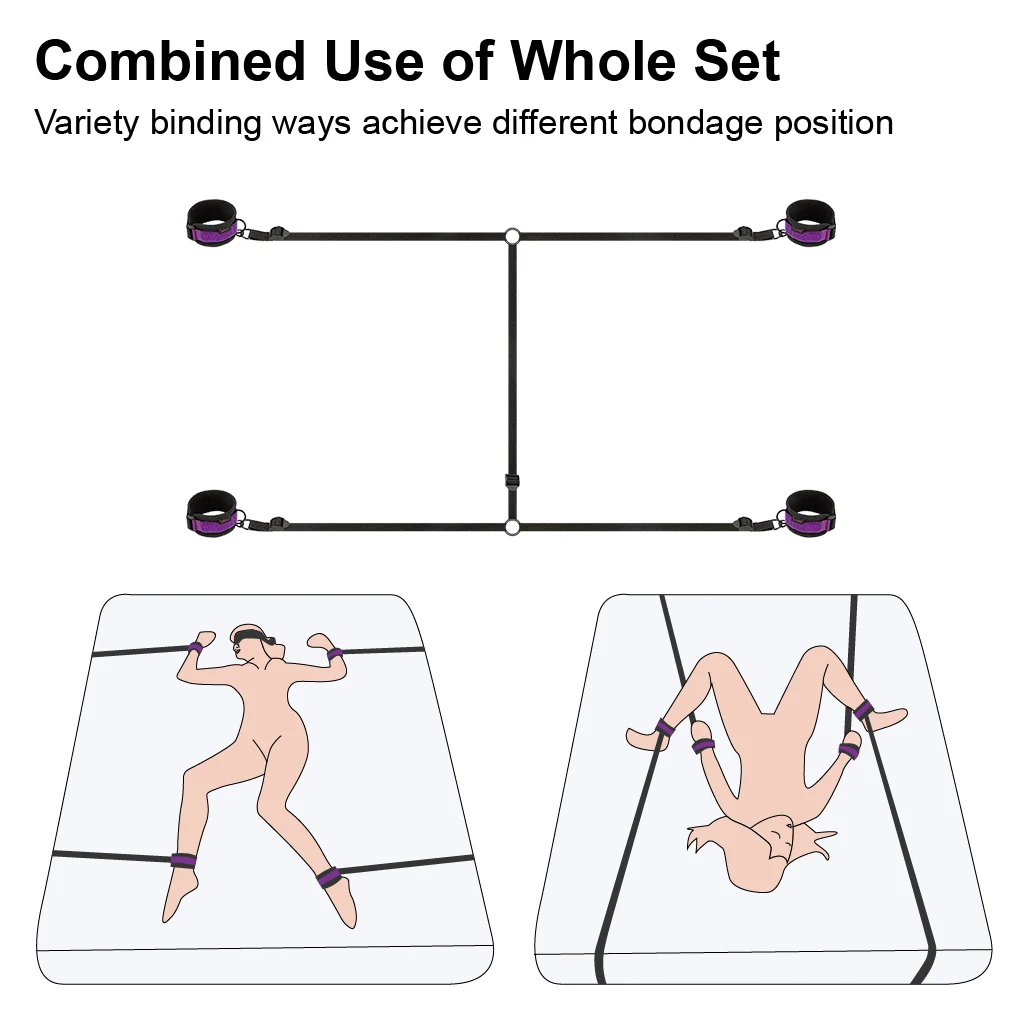 Combined Use of Whole Set
Variety binding ways achieve different bondage position