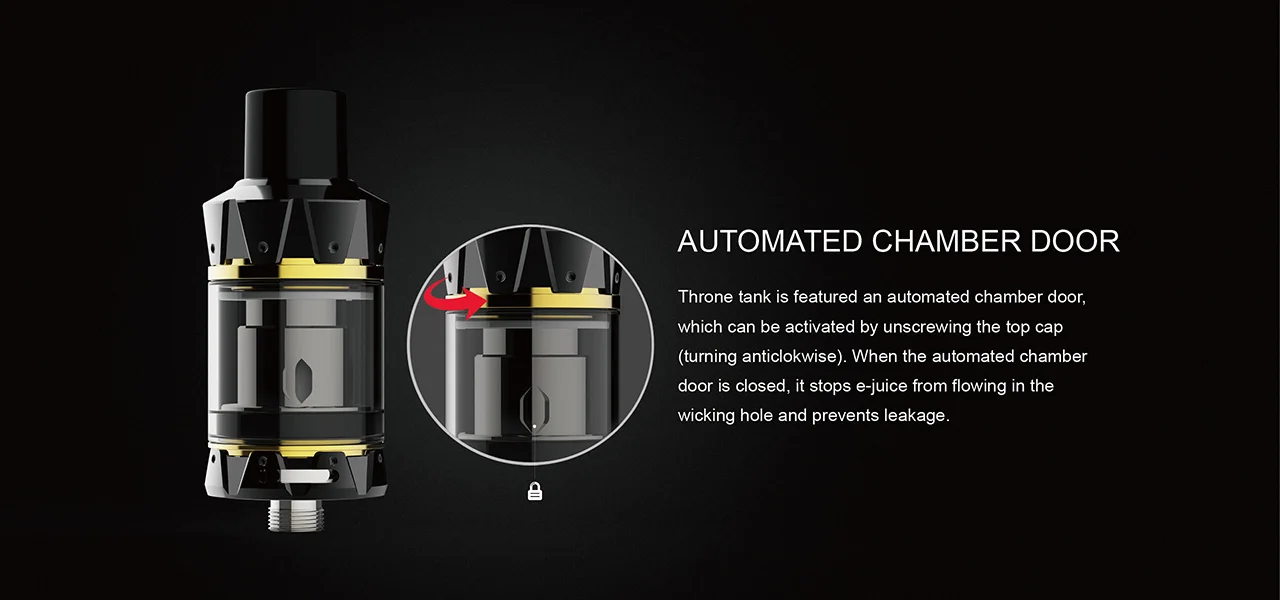 AUTOMATED CHAMBER DOOR

Throne tank is featured an automated chamber door, which can be activated by unscrewing the top cap (turning anticlokwise). When the automated chamber door is closed, it stops e-juice from flowing in the wicking hole and prevents leakage.