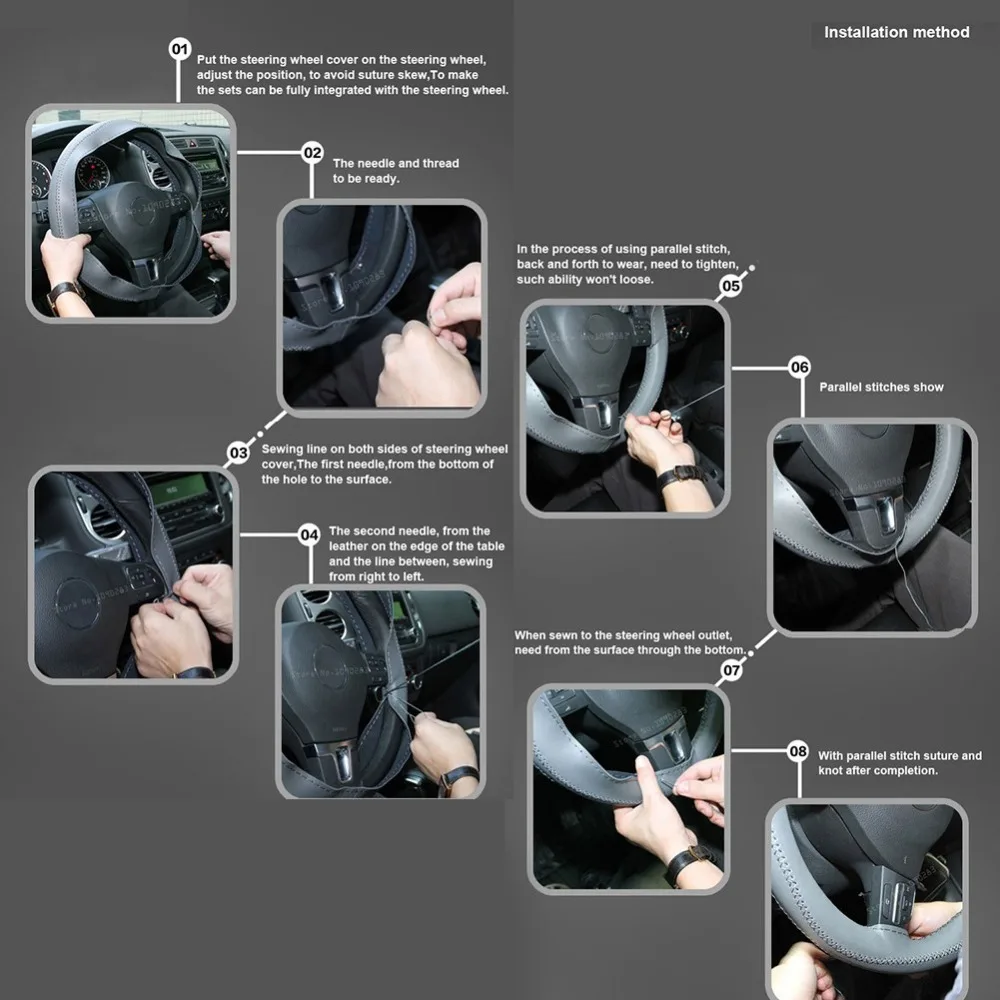 Installation method

01
Put the steering wheel cover on the steering wheel, adjust the position, to avoid suture skew,To make the sets can be fully integrated with the steering wheel.

02
The needle and thread to be ready.

03
Sewing line on both sides of steering wheel cover,The first needle,from the bottom of the hole to the surface.

04
The second needle, from the leather on the edge of the table and the line between, sewing from right to left.

In the process of using parallel stitch, back and forth to wear, need to tighten, such ability won't loose.
05

06
Parallel stitches show

When sewn to the steering wheel outlet, need from the surface through the bottom.
07

08
With parallel stitch suture and knot after completion.