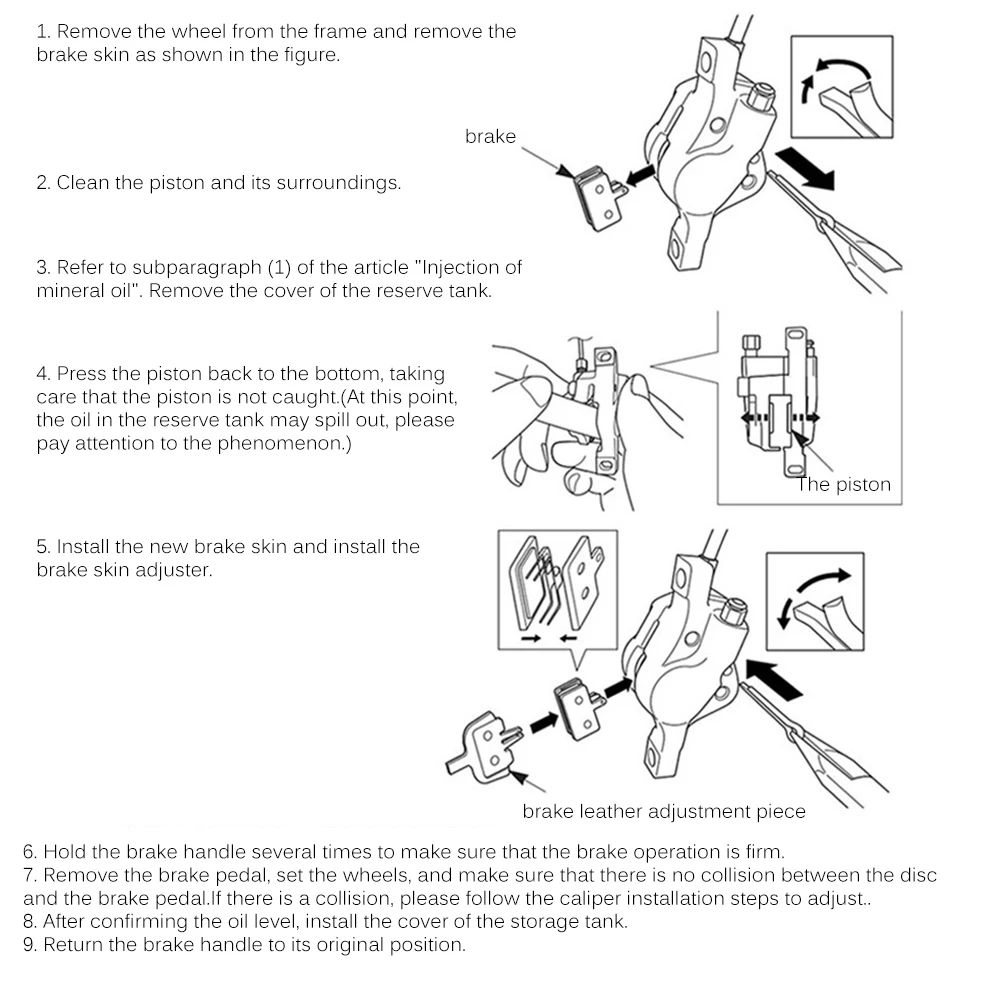 1. Remove the wheel from the frame and remove the brake skin as shown in the figure.

brake

2. Clean the piston and its surroundings.

3. Refer to subparagraph (1) of the article "Injection of mineral oil". Remove the cover of the reserve tank.

4. Press the piston back to the bottom, taking care that the piston is not caught.(At this point, the oil in the reserve tank may spill out, please pay attention to the phenomenon.)

The piston

5. Install the new brake skin and install the brake skin adjuster.

brake leather adjustment piece

6. Hold the brake handle several times to make sure that the brake operation is firm.
7. Remove the brake pedal, set the wheels, and make sure that there is no collision between the disc and the brake pedal.If there is a collision, please follow the caliper installation steps to adjust..
8. After confirming the oil level, install the cover of the storage tank.
9. Return the brake handle to its original position.