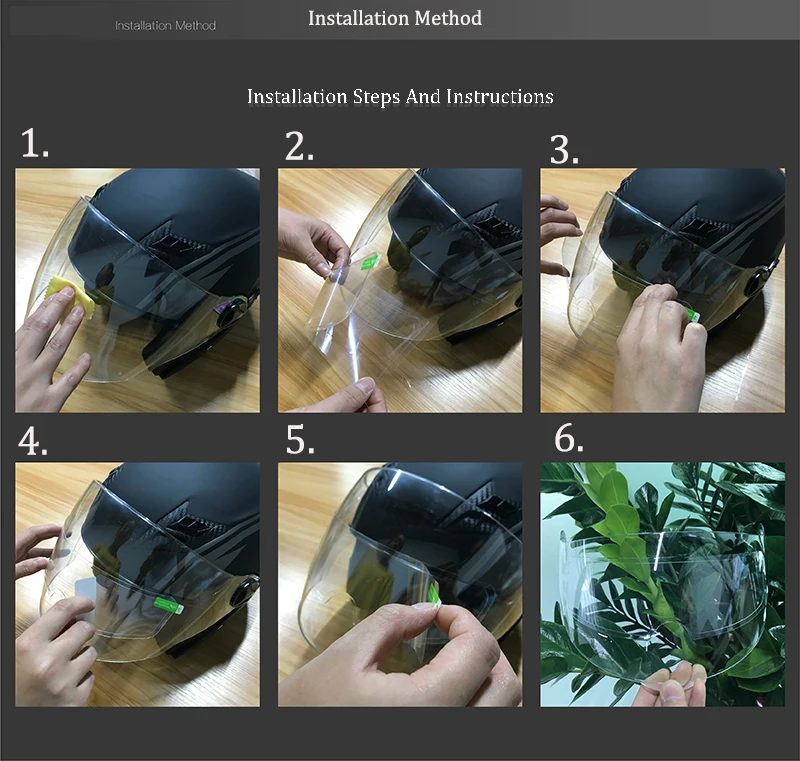 Installation Method Installation Method

Installation Steps And Instructions

1.

2.

3.

4.

5.

6.