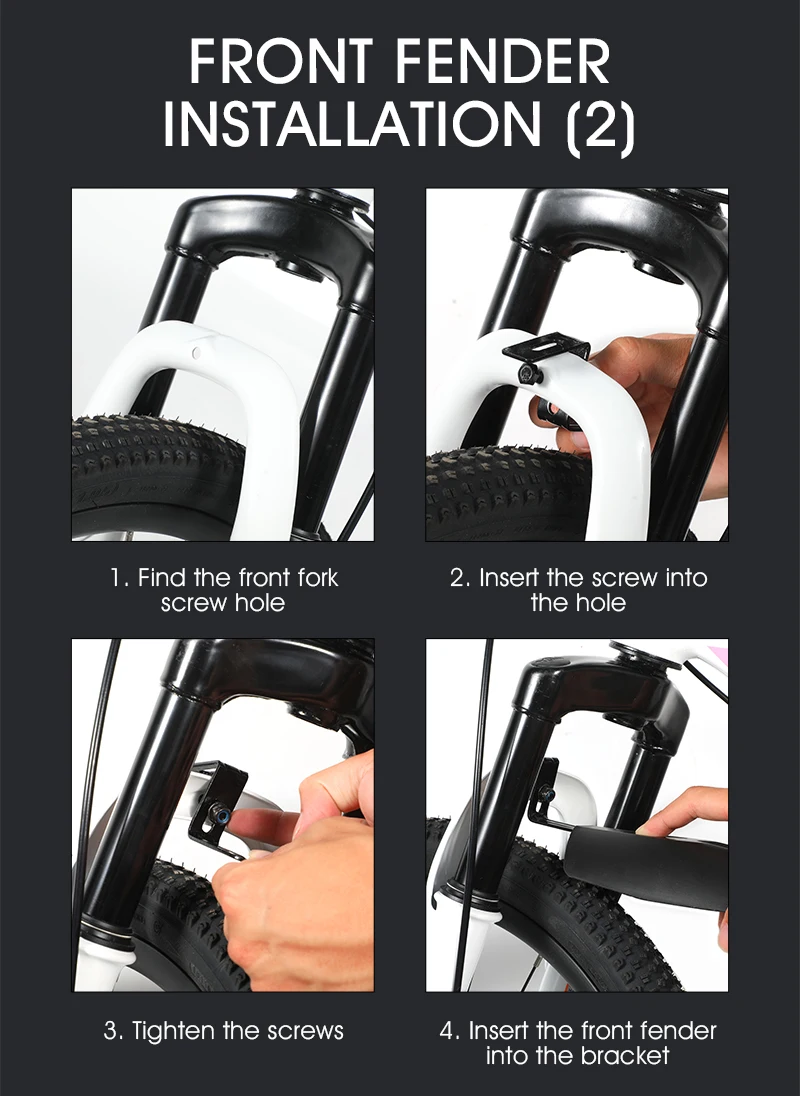 FRONT FENDER INSTALLATION (2)

1. Find the front fork screw hole

2. Insert the screw into the hole

3. Tighten the screws

4. Insert the front fender into the bracket