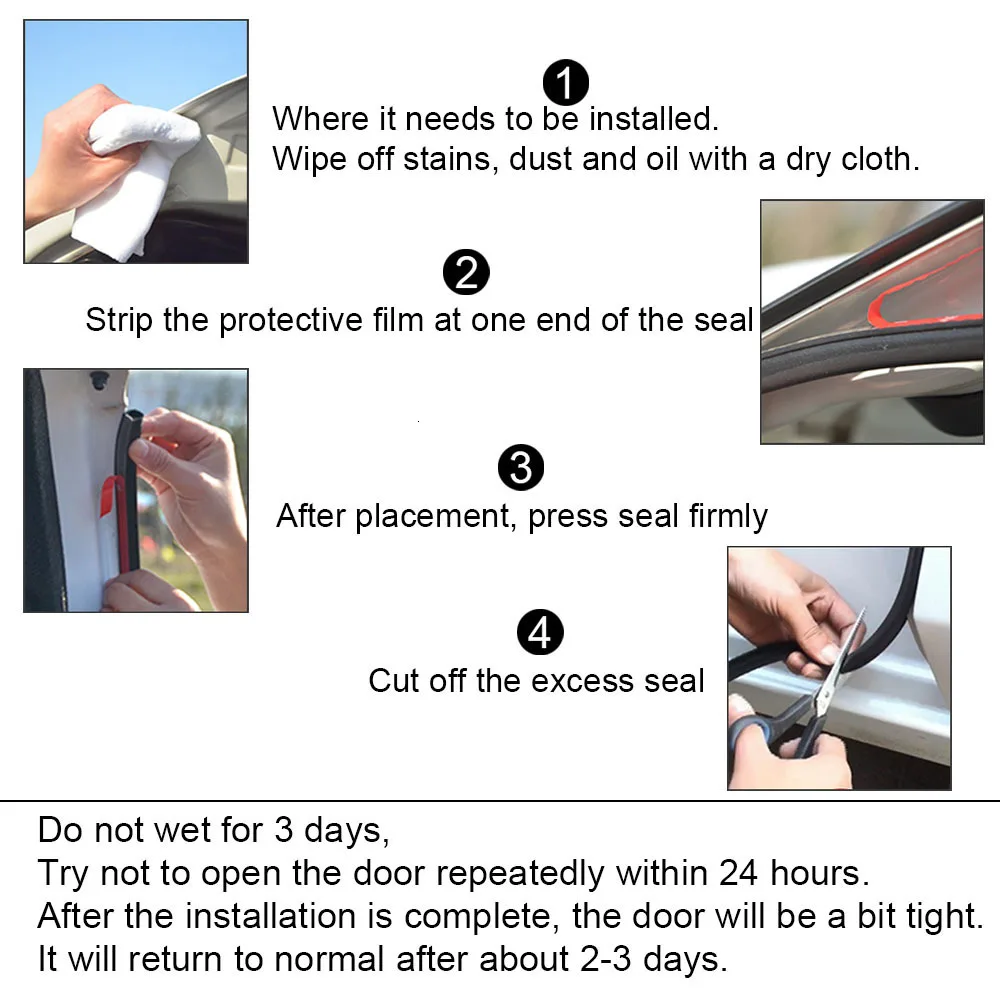 1
Where it needs to be installed.
Wipe off stains, dust and oil with a dry cloth.

2
Strip the protective film at one end of the seal

3
After placement, press seal firmly

4
Cut off the excess seal

Do not wet for 3 days,
Try not to open the door repeatedly within 24 hours.
After the installation is complete, the door will be a bit tight.
It will return to normal after about 2-3 days.