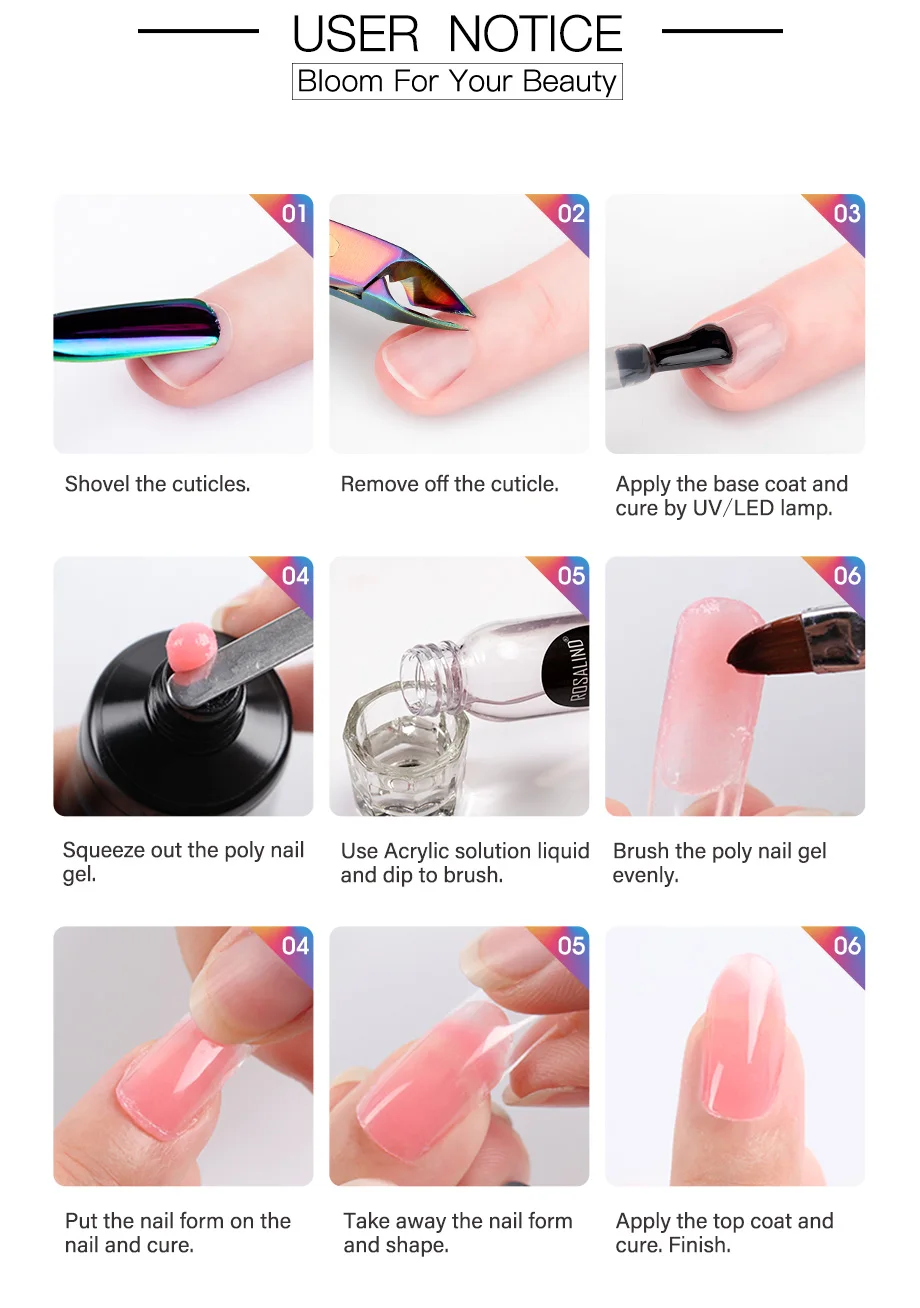 USER NOTICE
Bloom For Your Beauty

01
Shovel the cuticles.

02
Remove off the cuticle.

03
Apply the base coat and cure by UV/LED lamp.

04
Squeeze out the poly nail gel.

05
ROSALIND
Use Acrylic solution liquid and dip to brush.

06
Brush the poly nail gel evenly.

04
Put the nail form on the nail and cure.

05
Take away the nail form and shape.

06
Apply the top coat and cure. Finish.