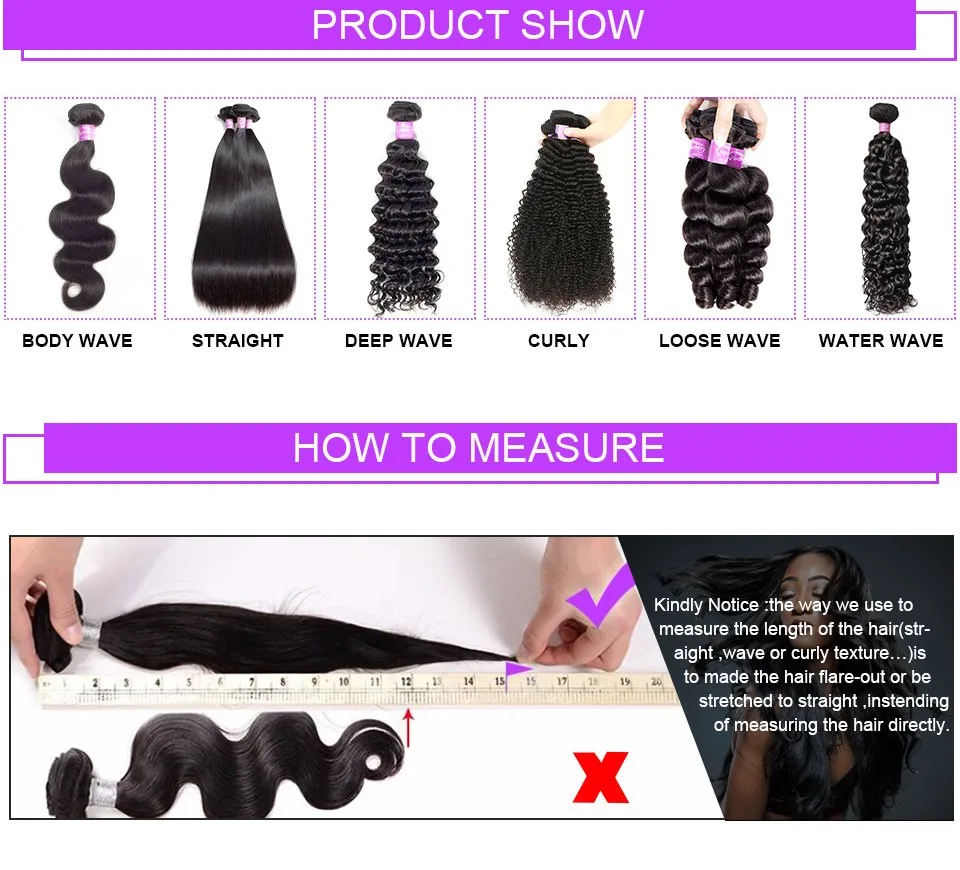 PRODUCT SHOW

BODY WAVE

STRAIGHT

DEEP WAVE

CURLY

LOOSE WAVE

WATER WAVE

HOW TO MEASURE

1 2 3 4 5 6 7 8 9 10 11 12 13 14 15 16 17 18 19 20

Kindly Notice :the way we use to measure the length of the hair(straight ,wave or curly texture…)is to made the hair flare-out or be stretched to straight ,instending of measuring the hair directly.