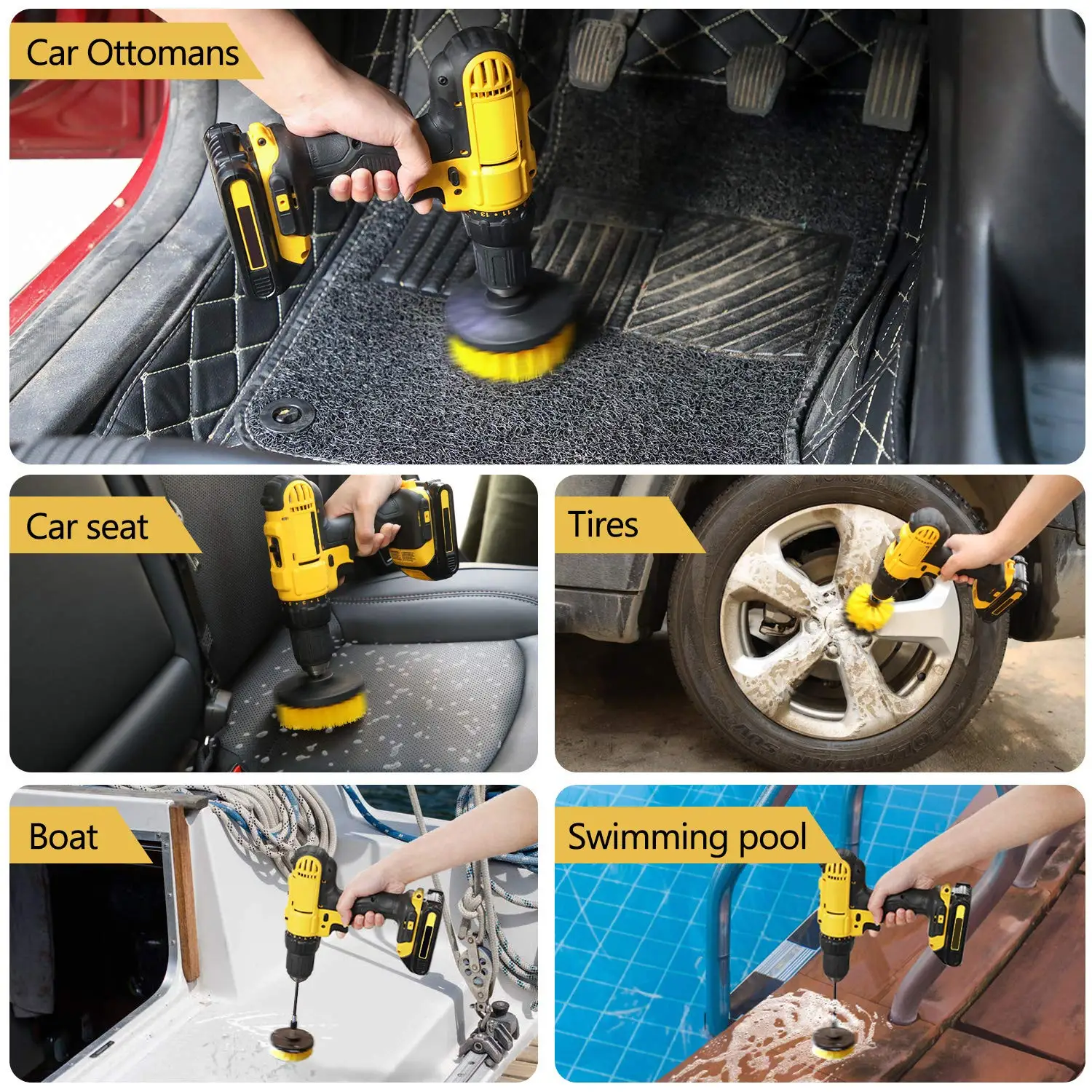 Car Ottomans

Car seat

Tires

Boat

Swimming pool