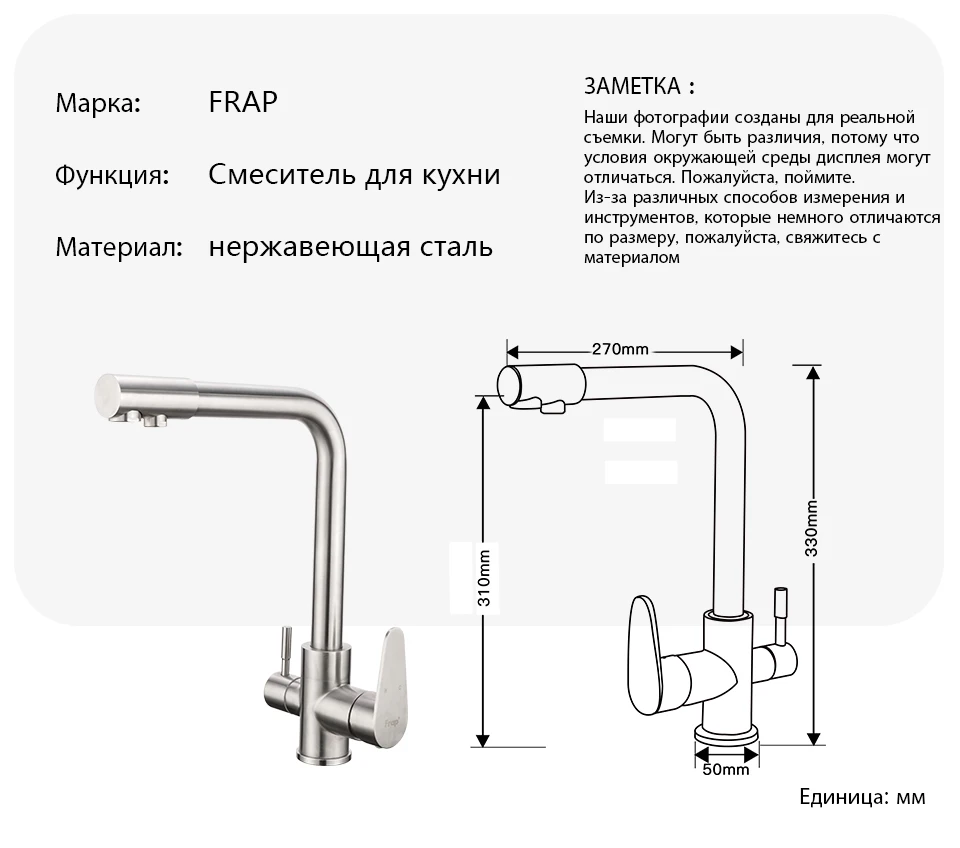 Марка: FRAP

Функция: Смеситель для кухни

Материал: нержавеющая сталь

ЗАМЕТКА :

Наши фотографии созданы для реальной съемки. Могут быть различия, потому что условия окружающей среды дисплея могут отличаться. Пожалуйста, поймите.
Из-за различных способов измерения и инструментов, которые немного отличаются по размеру, пожалуйста, свяжитесь с материалом

270mm

310mm

330mm

50mm

Единица: мм