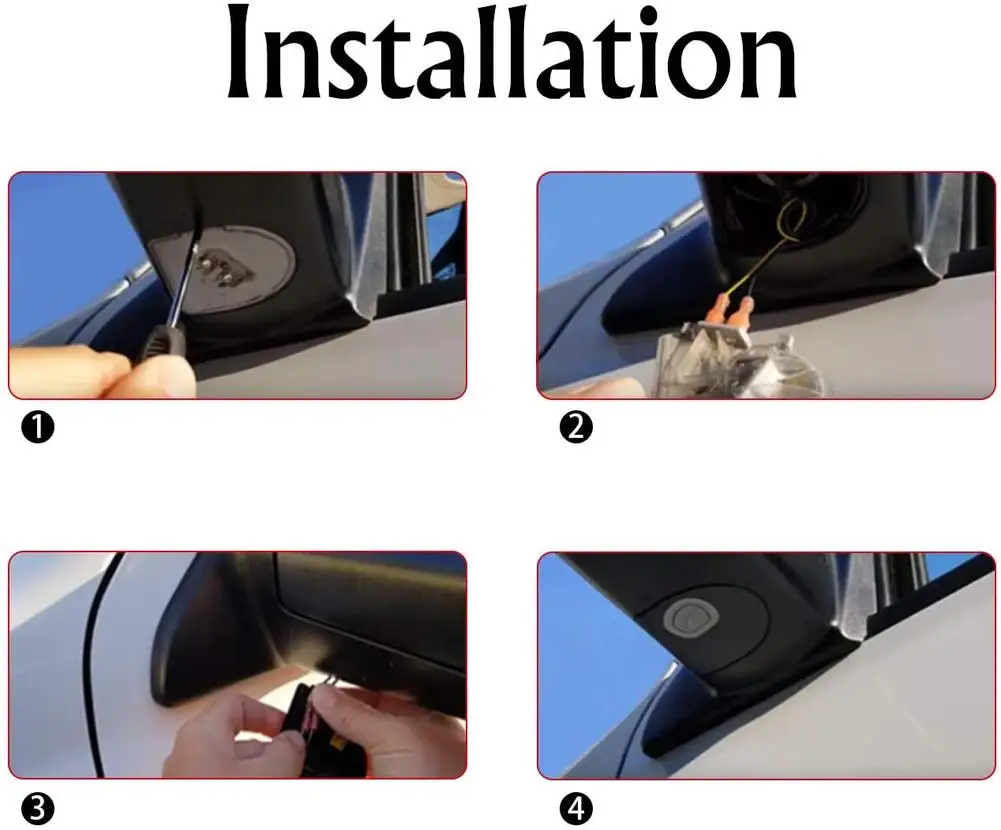 Installation

❶

❷

❸

❹