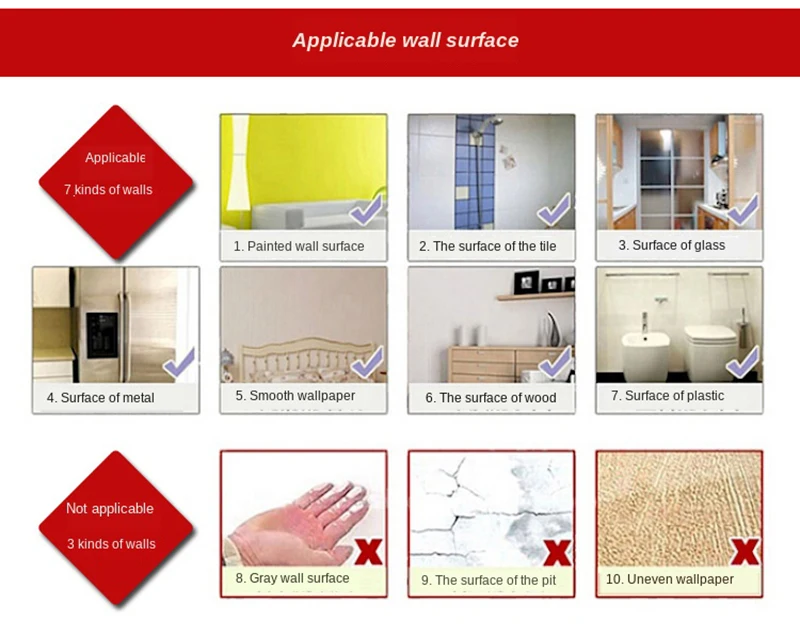 Applicable wall surface

Applicable
7 kinds of walls

1. Painted wall surface

2. The surface of the tile

3. Surface of glass

4. Surface of metal

5. Smooth wallpaper

6. The surface of wood

7. Surface of plastic

Not applicable
3 kinds of walls

8. Gray wall surface

9. The surface of the pit

10. Uneven wallpaper