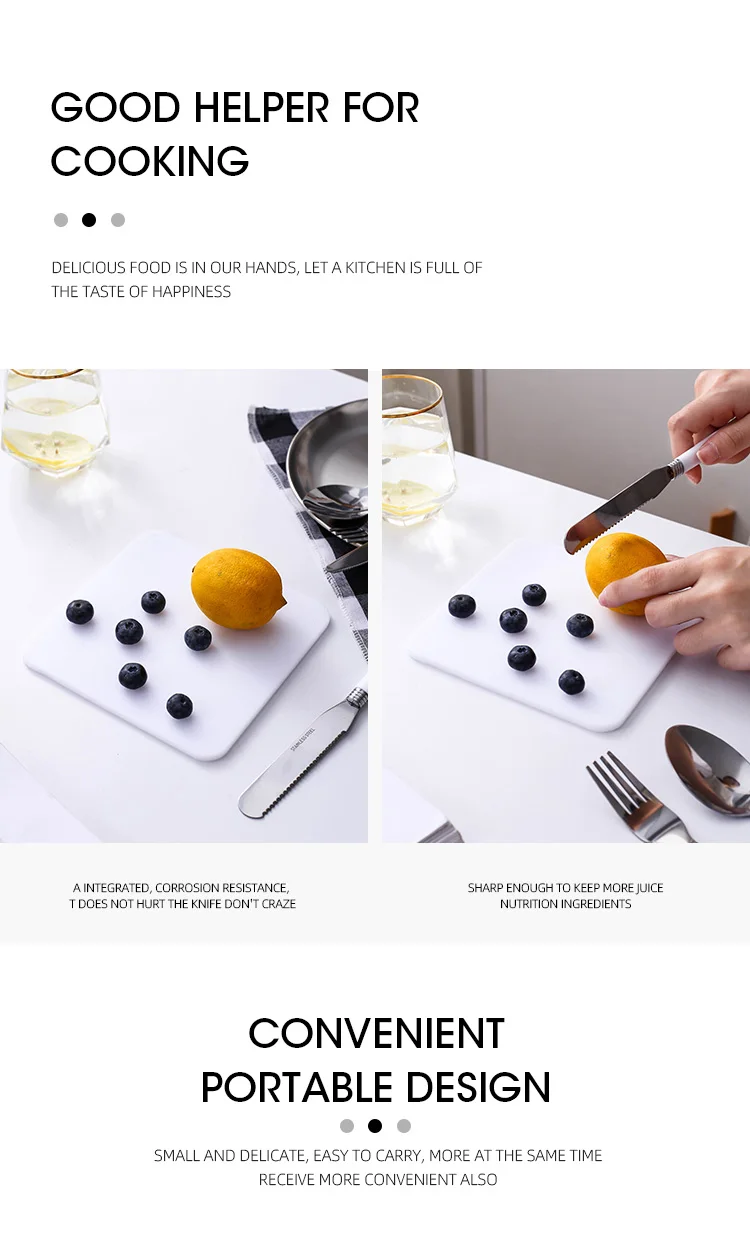 GOOD HELPER FOR COOKING

DELICIOUS FOOD IS IN OUR HANDS, LET A KITCHEN IS FULL OF THE TASTE OF HAPPINESS

A INTEGRATED, CORROSION RESISTANCE, T DOES NOT HURT THE KNIFE DON'T CRAZE

SHARP ENOUGH TO KEEP MORE JUICE NUTRITION INGREDIENTS

CONVENIENT PORTABLE DESIGN

SMALL AND DELICATE, EASY TO CARRY, MORE AT THE SAME TIME RECEIVE MORE CONVENIENT ALSO