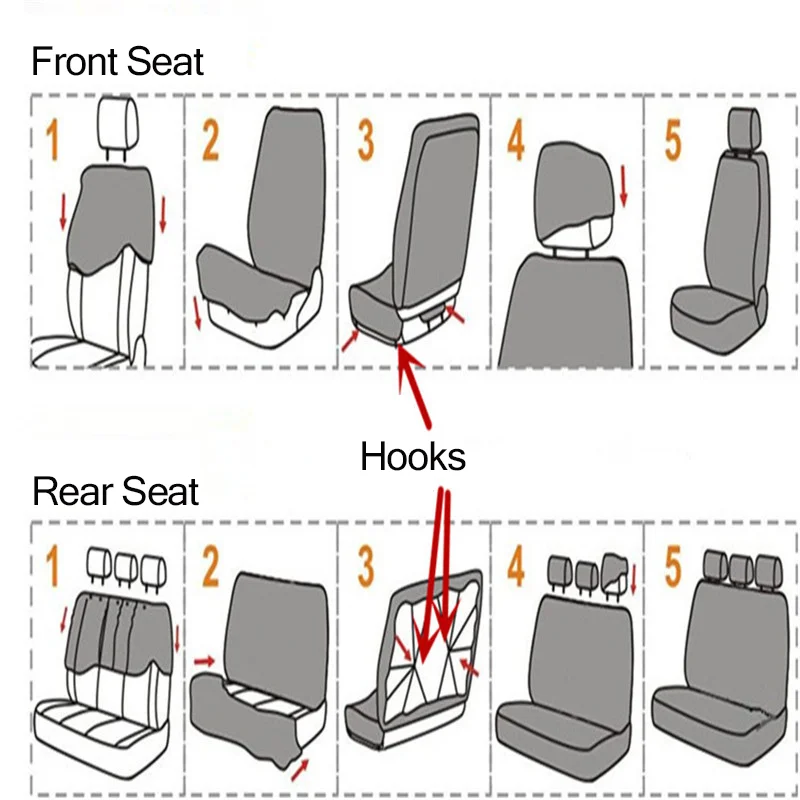 Front Seat

1 2 3 4 5

Hooks

Rear Seat

1 2 3 4 5