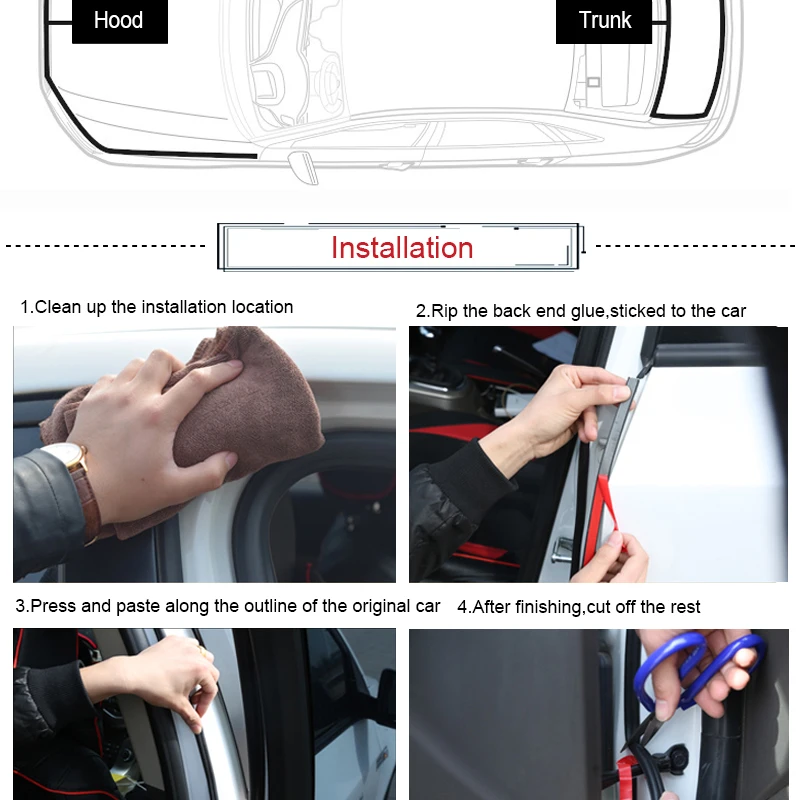 Hood

Trunk

Installation

1.Clean up the installation location

2.Rip the back end glue,sticked to the car

3.Press and paste along the outline of the original car

4.After finishing,cut off the rest