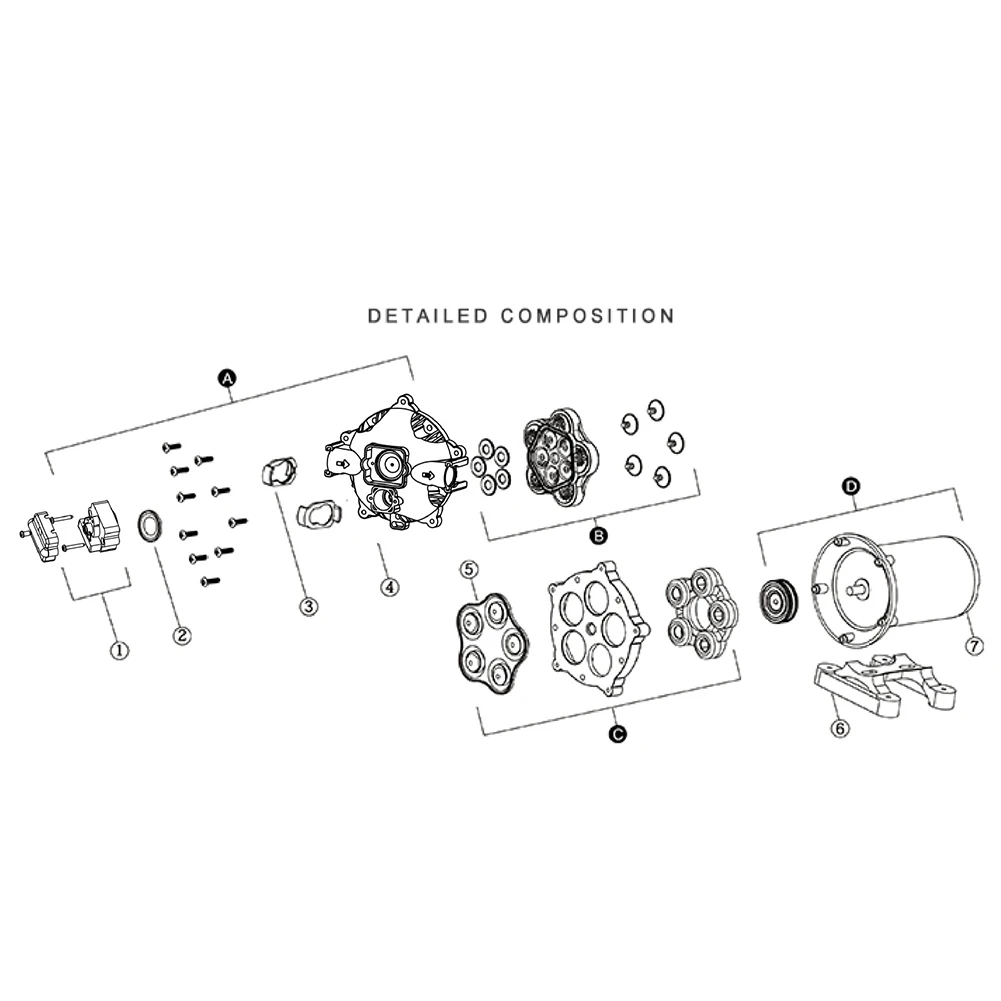 DETAILED COMPOSITION

A

B

D

1

2

3

4

5

C

6

7