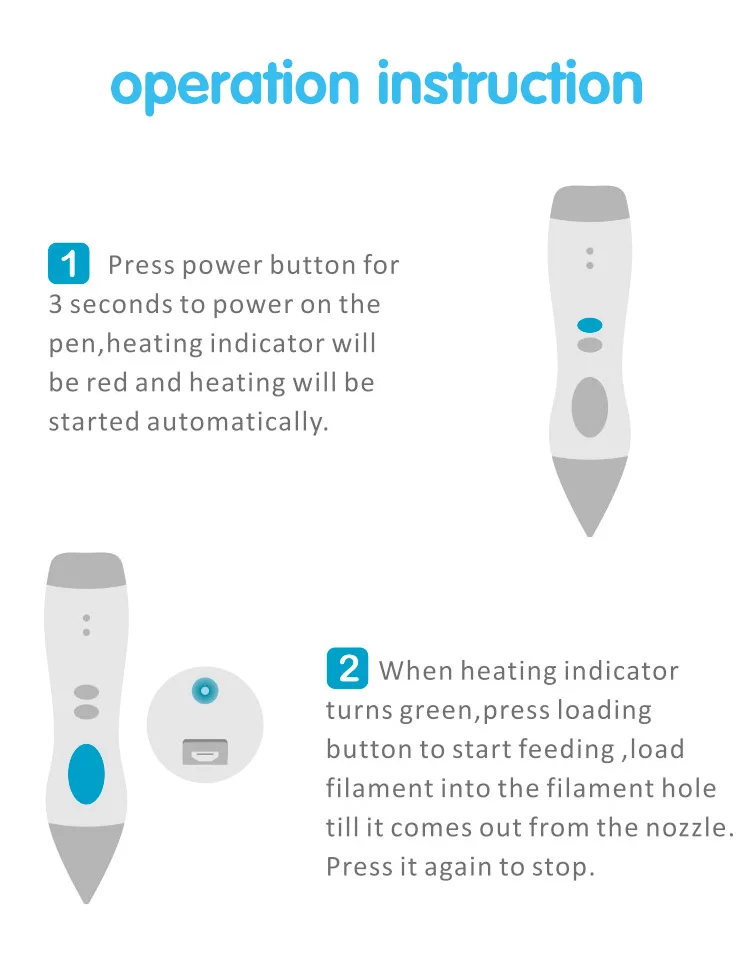 operation instruction

1 Press power button for 3 seconds to power on the pen,heating indicator will be red and heating will be started automatically.

2 When heating indicator turns green,press loading button to start feeding ,load filament into the filament hole till it comes out from the nozzle. Press it again to stop.