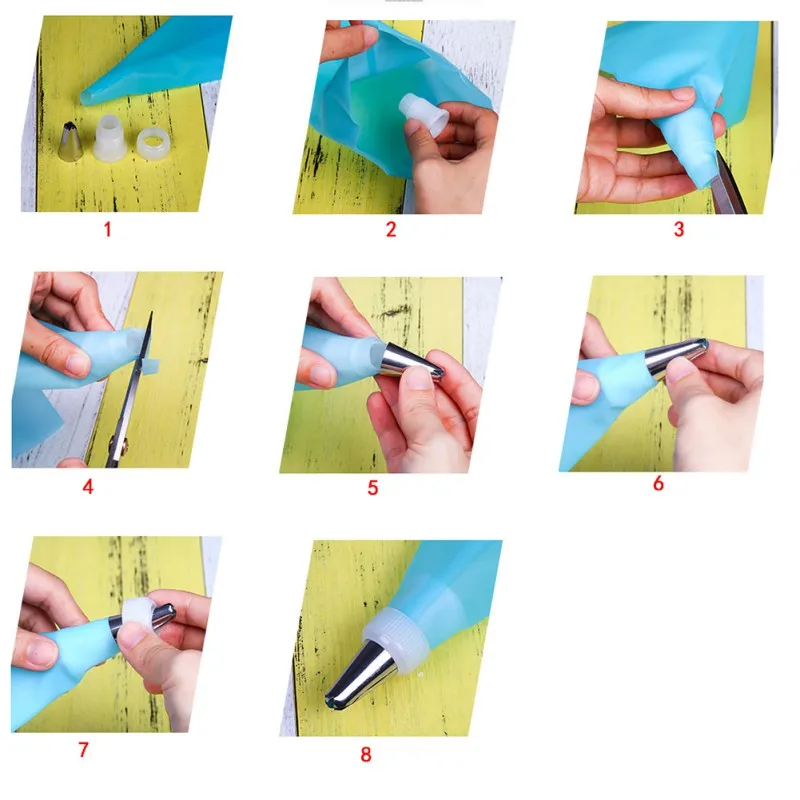 1

2

3

4

5

6

7

8