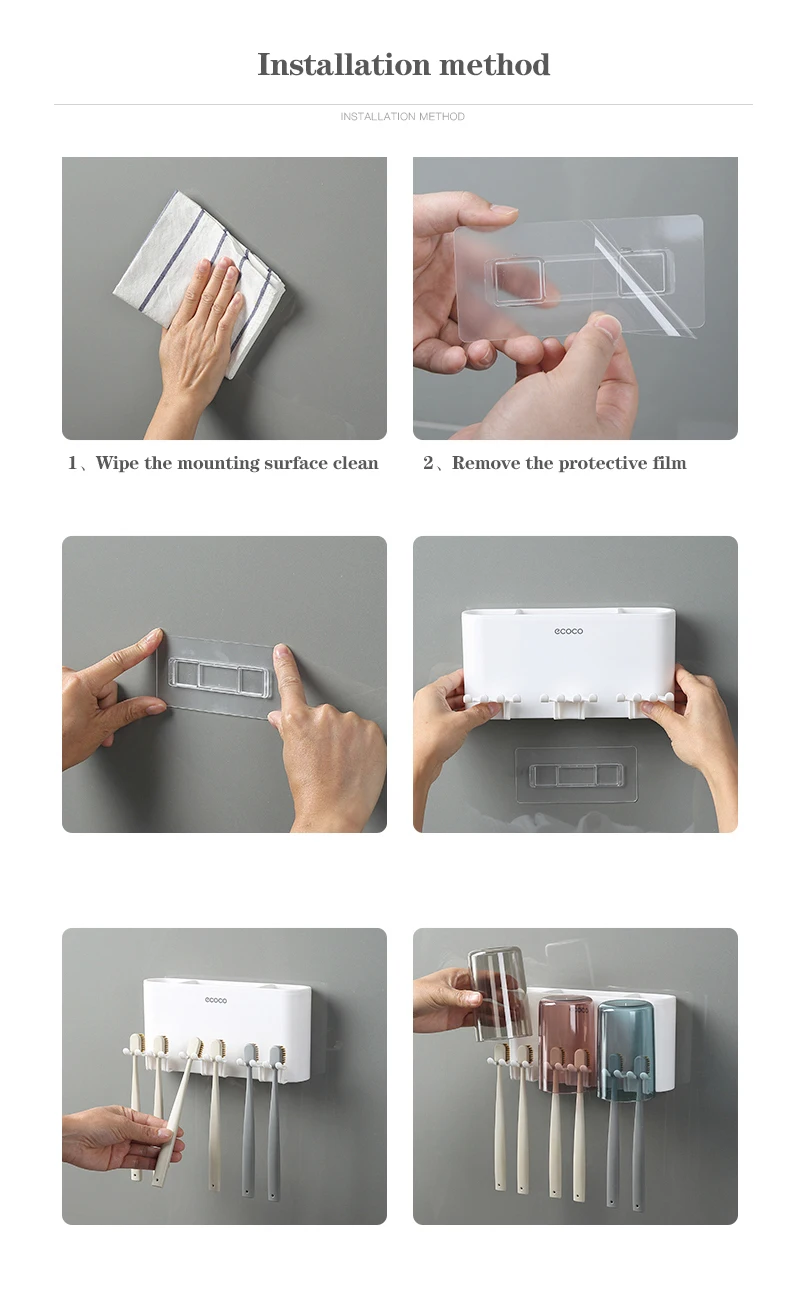 Installation method

INSTALLATION METHOD

1、Wipe the mounting surface clean

2、Remove the protective film

ecoco

ecoco