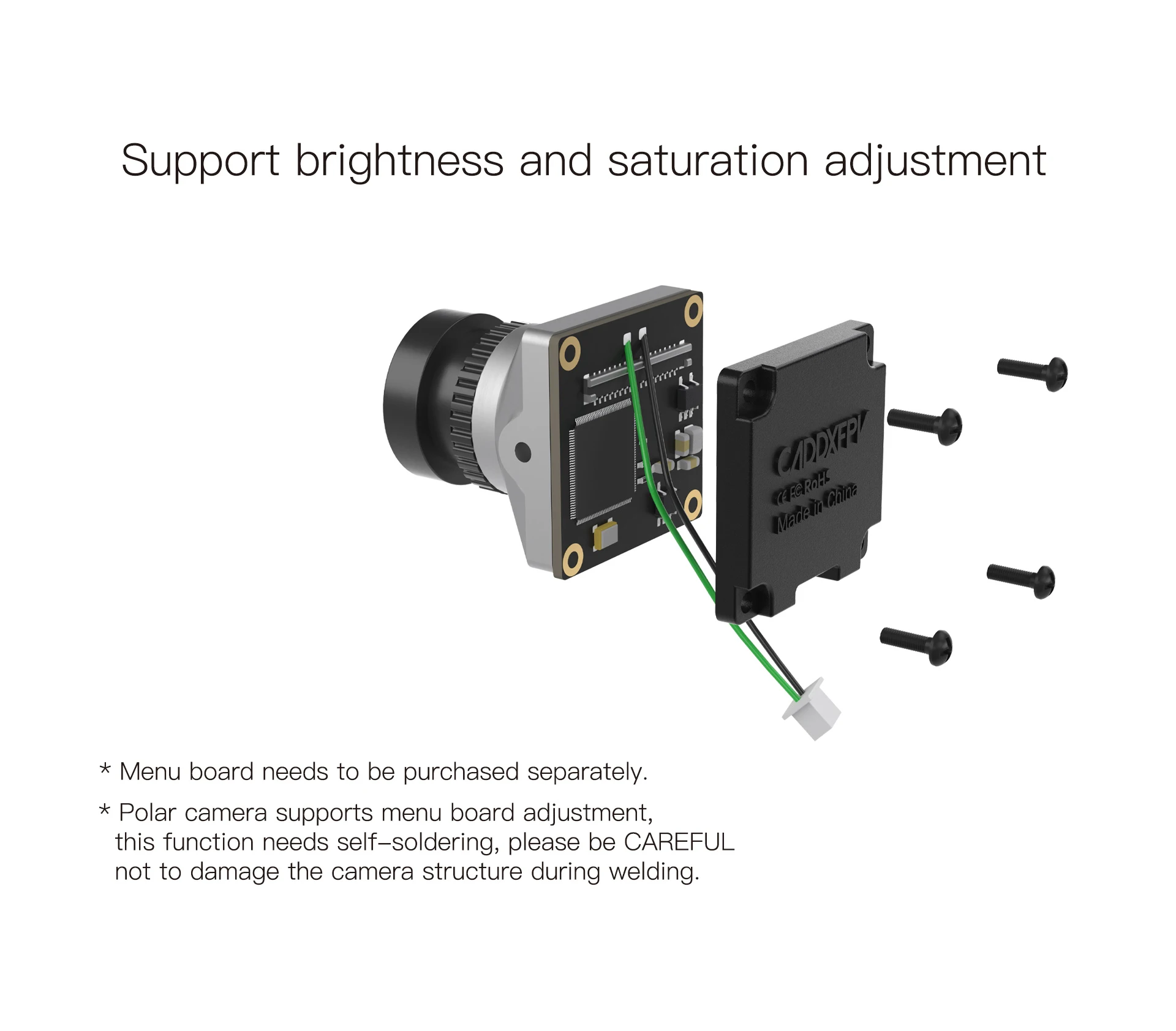 Support brightness and saturation adjustment

CADDXFPV
CE FC RoHS
Made in China

* Menu board needs to be purchased separately.

* Polar camera supports menu board adjustment, this function needs self-soldering, please be CAREFUL not to damage the camera structure during welding.