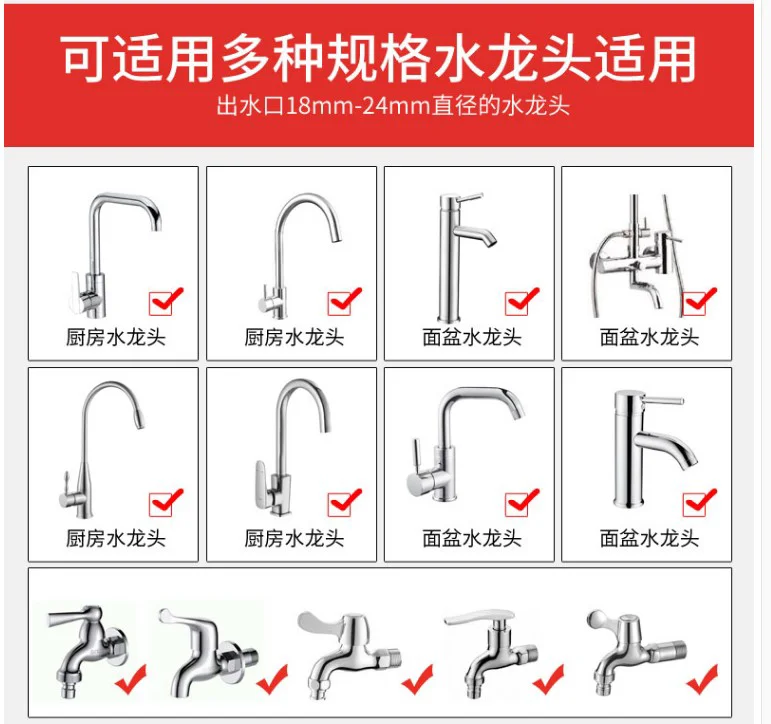 可适用多种规格水龙头适用
出水口18mm-24mm直径的水龙头

厨房水龙头
厨房水龙头
面盆水龙头
面盆水龙头

厨房水龙头
厨房水龙头
面盆水龙头
面盆水龙头