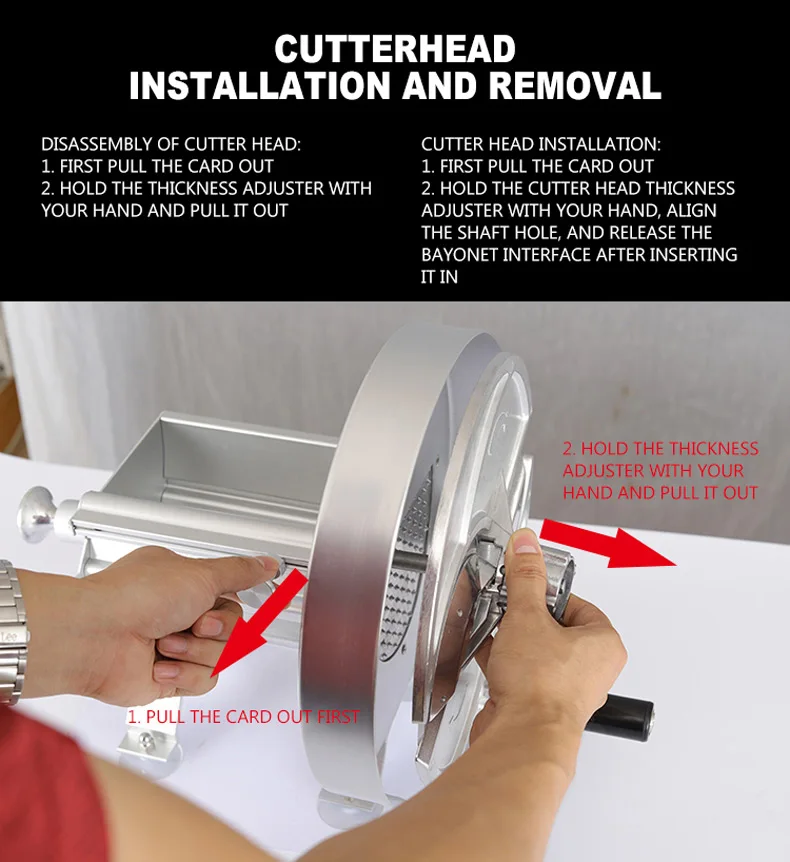 CUTTERHEAD
INSTALLATION AND REMOVAL

DISASSEMBLY OF CUTTER HEAD:
1. FIRST PULL THE CARD OUT
2. HOLD THE THICKNESS ADJUSTER WITH YOUR HAND AND PULL IT OUT

CUTTER HEAD INSTALLATION:
1. FIRST PULL THE CARD OUT
2. HOLD THE CUTTER HEAD THICKNESS ADJUSTER WITH YOUR HAND, ALIGN THE SHAFT HOLE, AND RELEASE THE BAYONET INTERFACE AFTER INSERTING IT IN

2. HOLD THE THICKNESS ADJUSTER WITH YOUR HAND AND PULL IT OUT

1. PULL THE CARD OUT FIRST