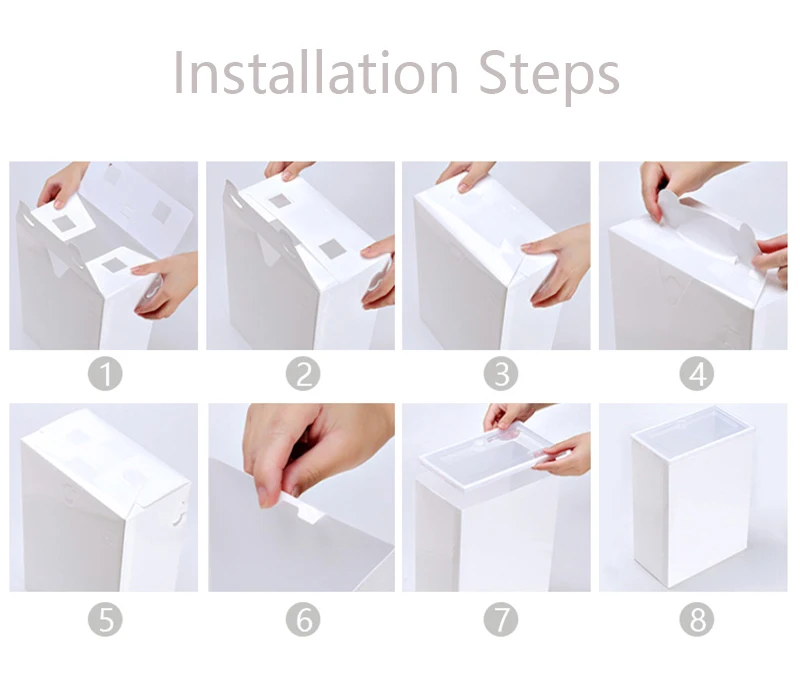 Installation Steps

1

2

3

4

5

6

7

8