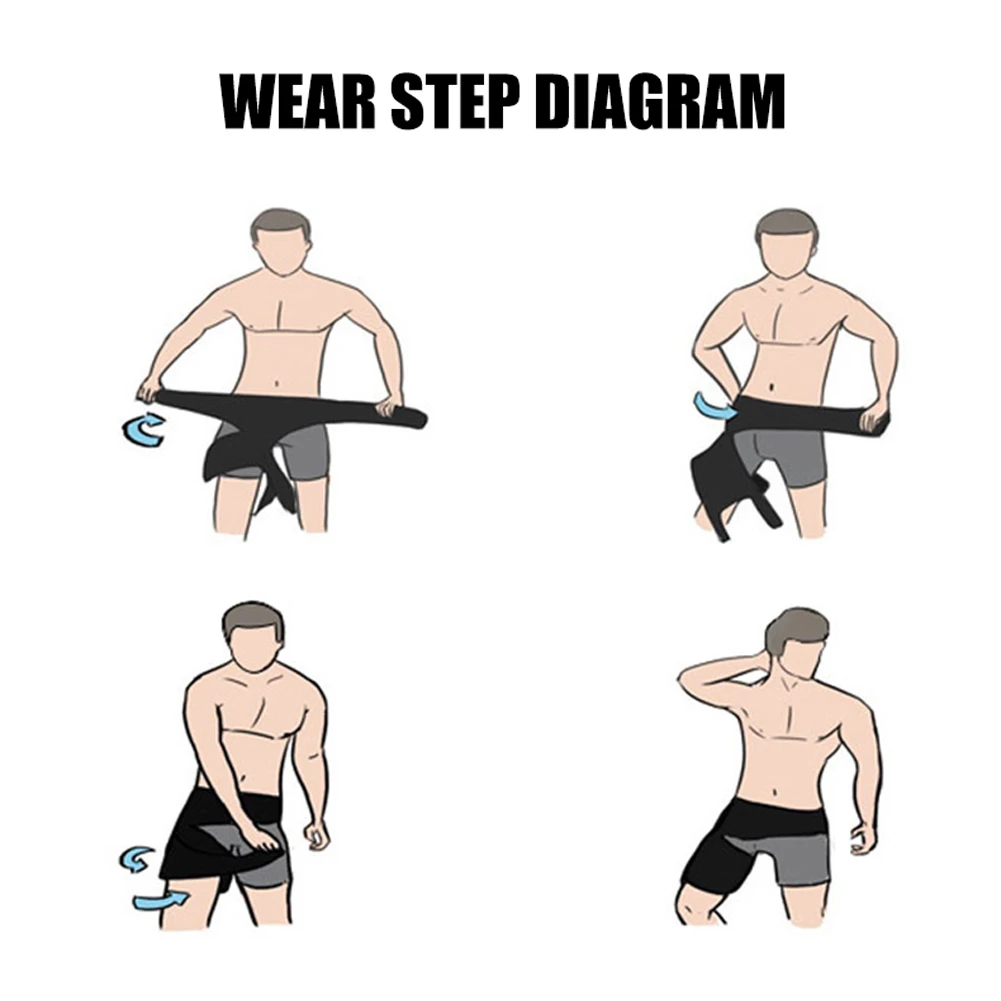 WEAR STEP DIAGRAM