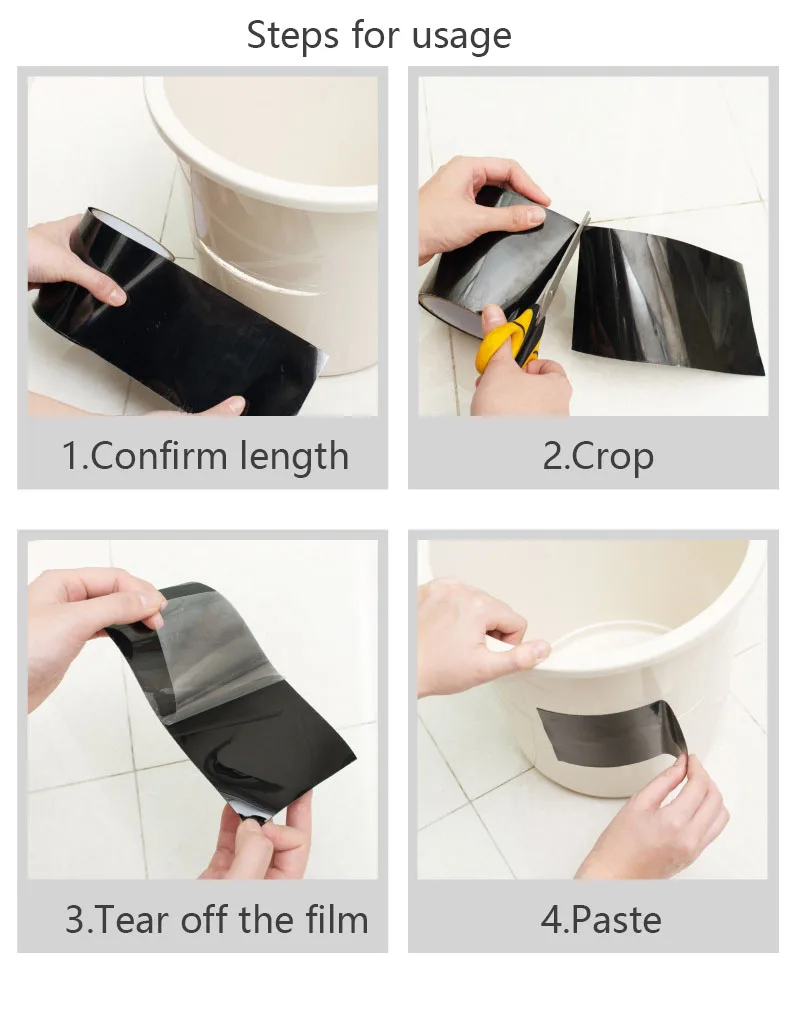 Steps for usage

1.Confirm length

2.Crop

3.Tear off the film

4.Paste