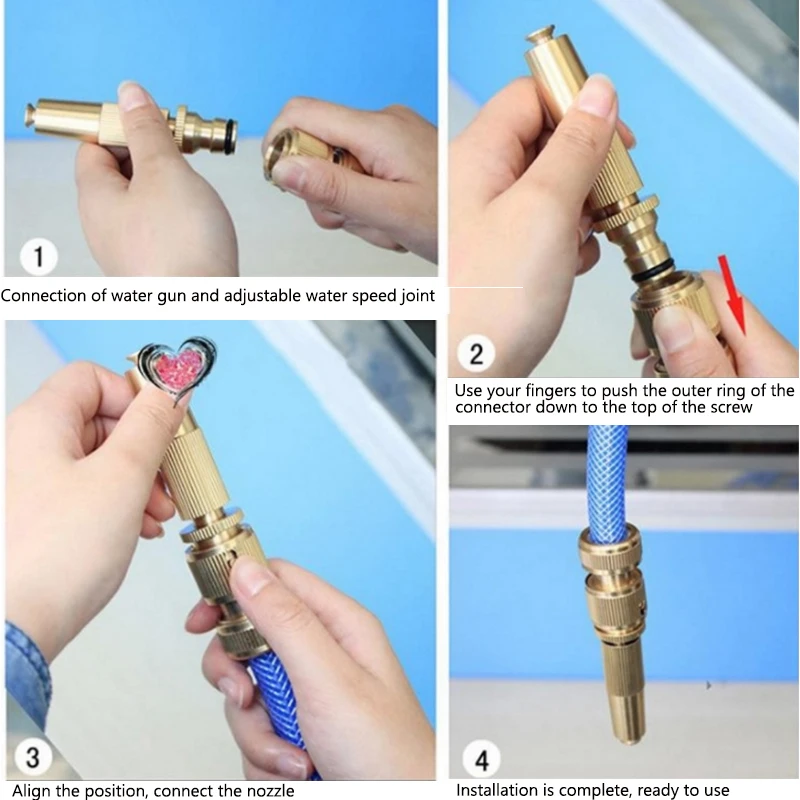 1

Connection of water gun and adjustable water speed joint

2

Use your fingers to push the outer ring of the connector down to the top of the screw

3

Align the position, connect the nozzle

4

Installation is complete, ready to use