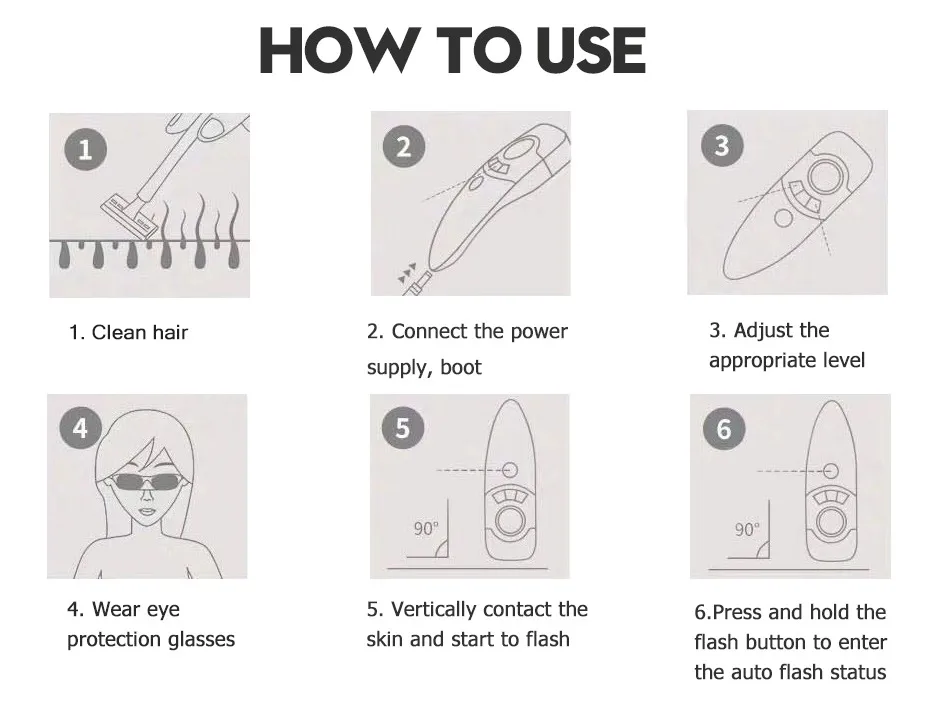 HOW TO USE

1

1. Clean hair

2

2. Connect the power supply, boot

3

3. Adjust the appropriate level

4

4. Wear eye protection glasses

5

90°

5. Vertically contact the skin and start to flash

6

90°

6.Press and hold the flash button to enter the auto flash status