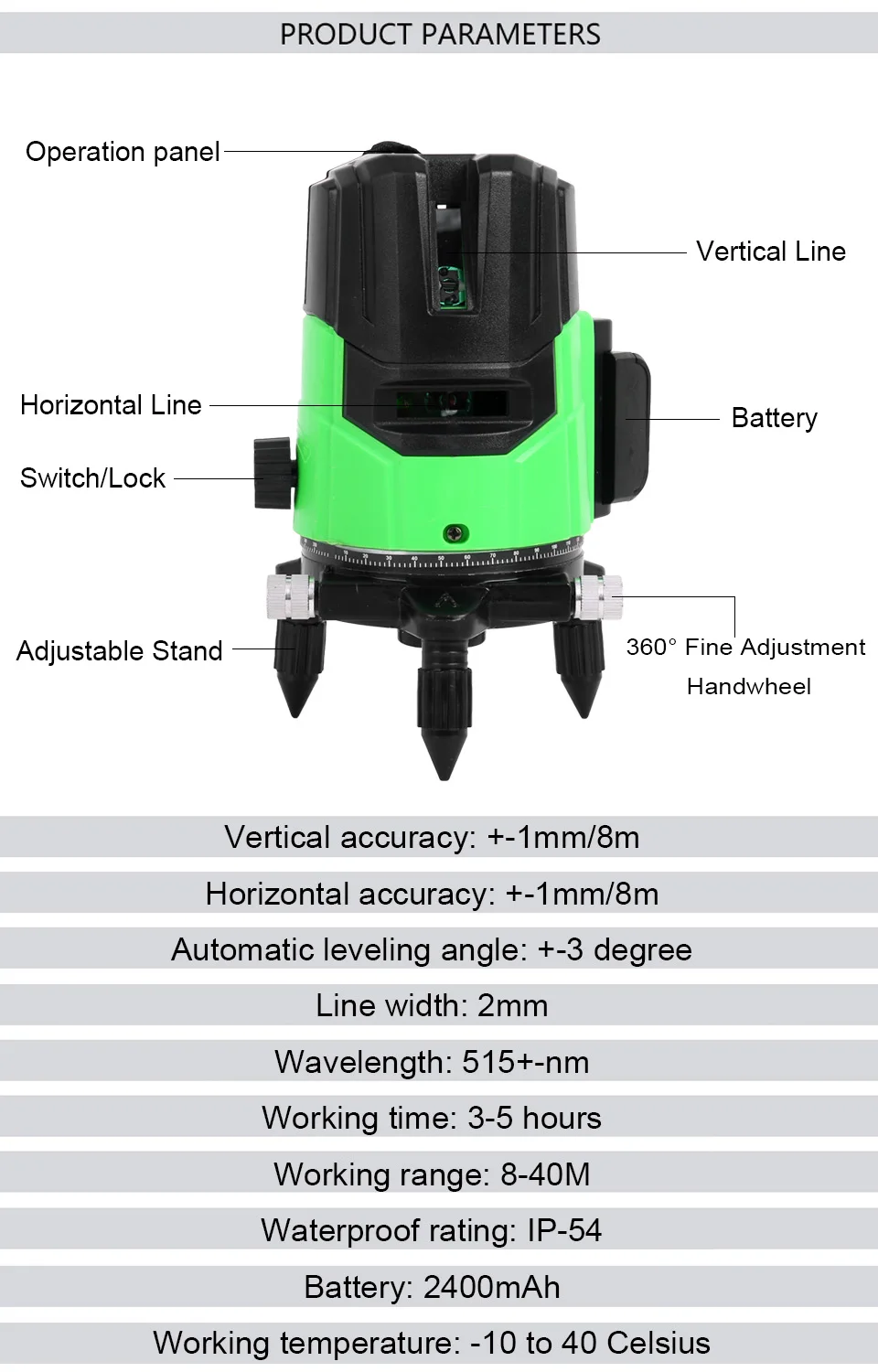 PRODUCT PARAMETERS

Operation panel

Vertical Line

Horizontal Line

Battery

Switch/Lock

Adjustable Stand

360° Fine Adjustment Handwheel

Vertical accuracy: +-1mm/8m

Horizontal accuracy: +-1mm/8m

Automatic leveling angle: +-3 degree

Line width: 2mm

Wavelength: 515+-nm

Working time: 3-5 hours

Working range: 8-40M

Waterproof rating: IP-54

Battery: 2400mAh

Working temperature: -10 to 40 Celsius