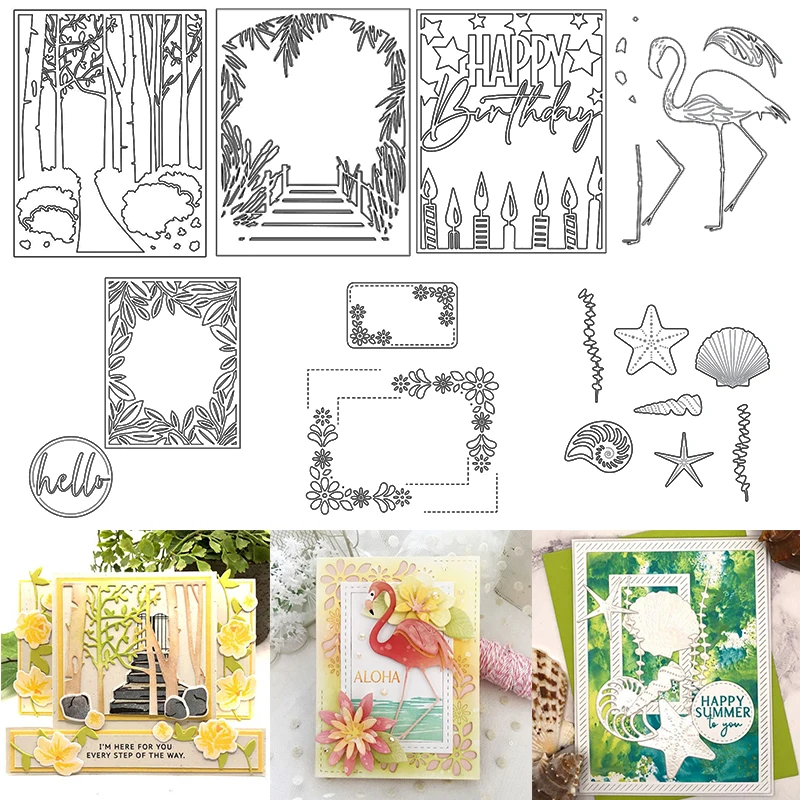 HAPPY Birthday

hello

I'M HERE FOR YOU EVERY STEP OF THE WAY.

ALOHA

HAPPY SUMMER to you