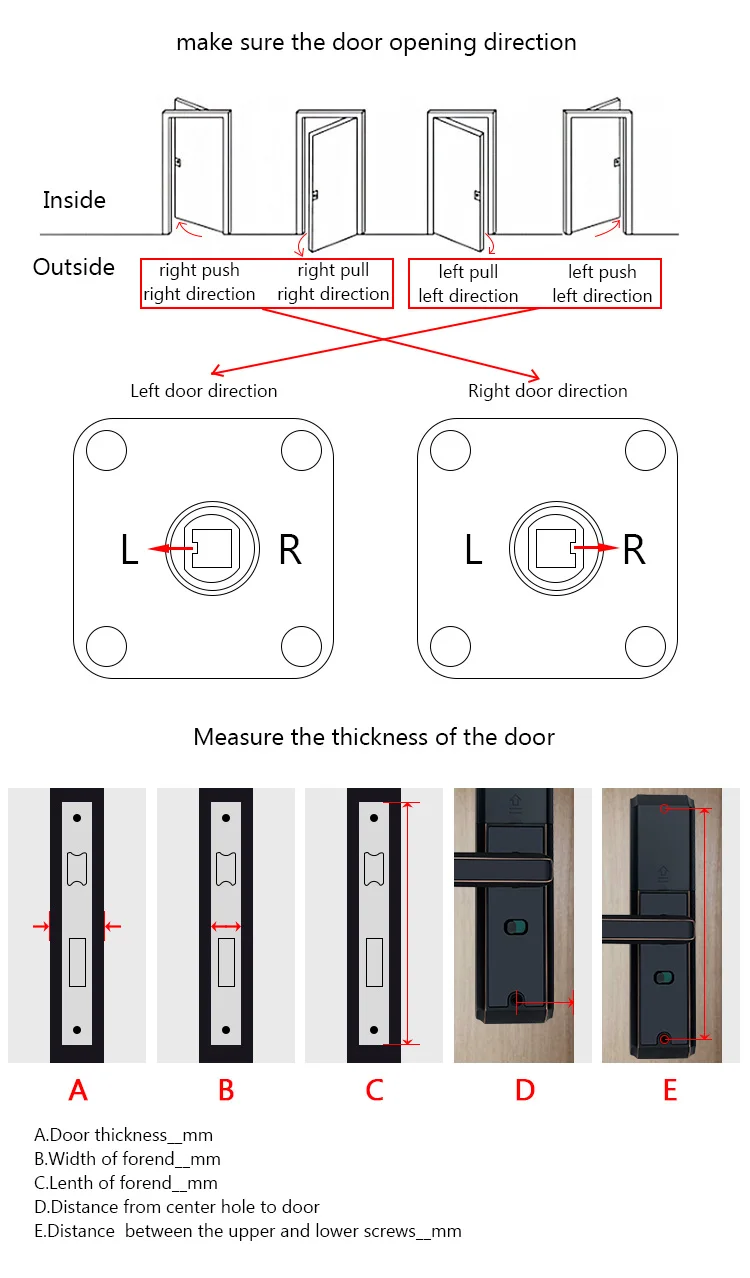 make sure the door opening direction

Inside

Outside

right push
right direction

right pull
right direction

left pull
left direction

left push
left direction

Left door direction

Right door direction

L

R

L

R

Measure the thickness of the door

A

B

C

D

E

A.Door thickness__mm
B.Width of forend__mm
C.Lenth of forend__mm
D.Distance from center hole to door
E.Distance between the upper and lower screws__mm