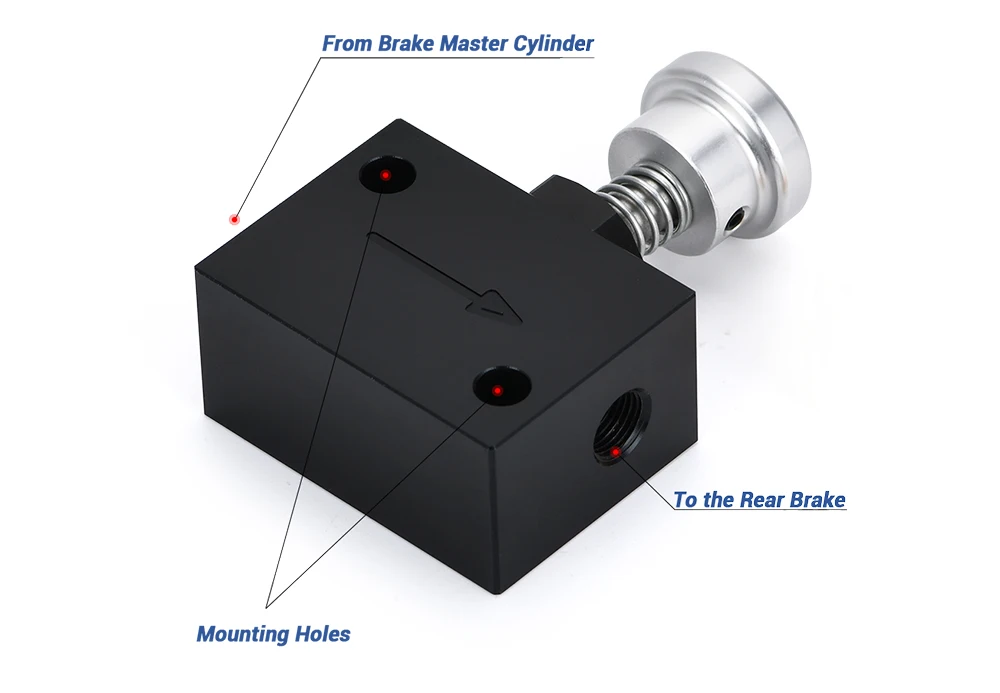 From Brake Master Cylinder

To the Rear Brake

Mounting Holes