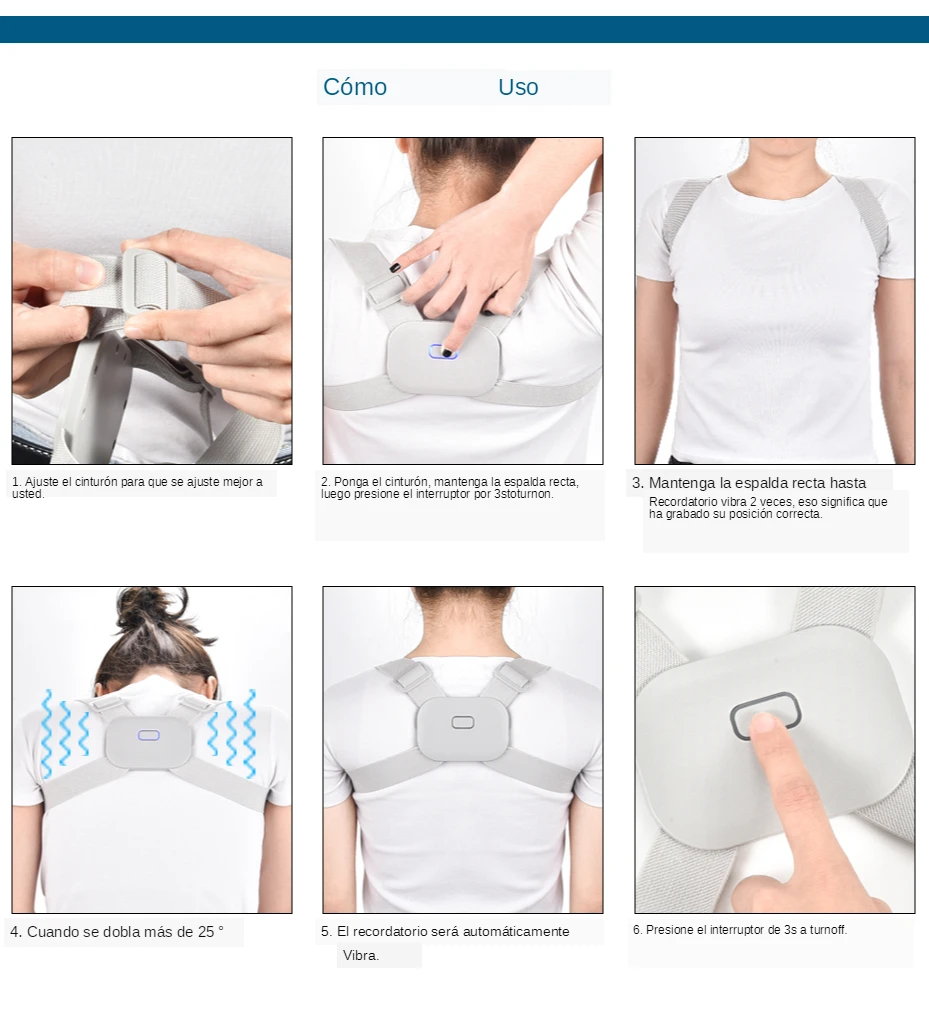 Cómo Uso

1. Ajuste el cinturón para que se ajuste mejor a usted.

2. Ponga el cinturón, mantenga la espalda recta, luego presione el interruptor por 3stoturnon.

3. Mantenga la espalda recta hasta
Recordatorio vibra 2 veces, eso significa que ha grabado su posición correcta.

4. Cuando se dobla más de 25 °

5. El recordatorio será automáticamente
Vibra.

6. Presione el interruptor de 3s a turnoff.