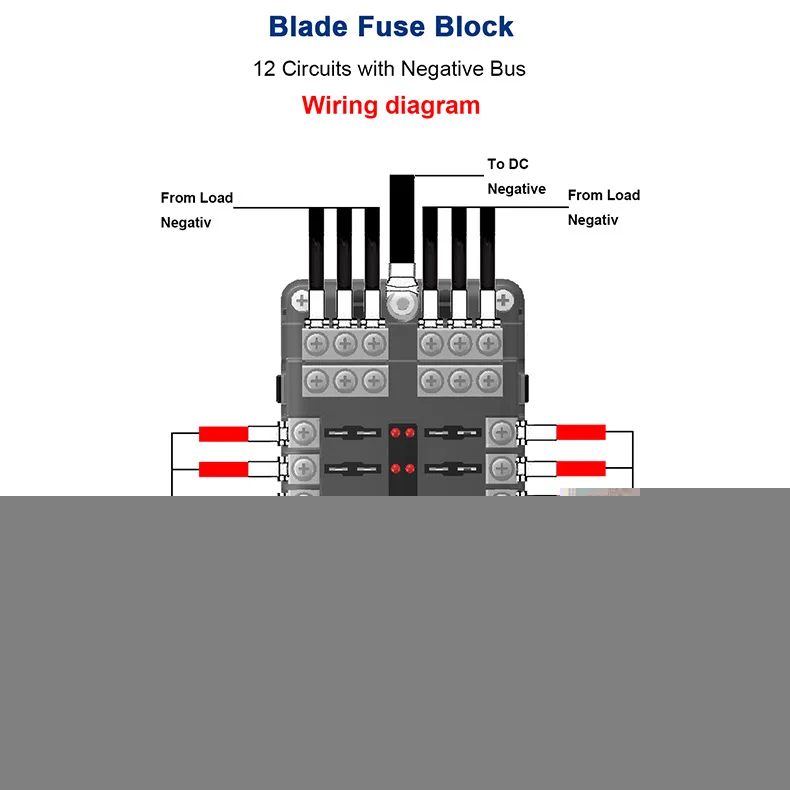 Blade Fuse Block

12 Circuits with Negative Bus

Wiring diagram

From Load
Negativ

To DC
Negative

From Load
Negativ