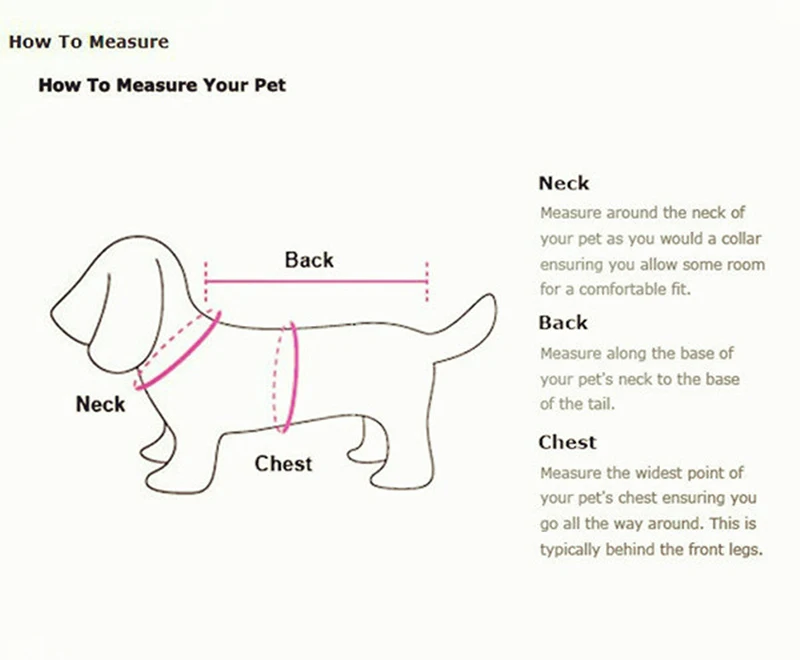 How To Measure

How To Measure Your Pet

Back

Neck

Chest

Neck
Measure around the neck of your pet as you would a collar ensuring you allow some room for a comfortable fit.

Back
Measure along the base of your pet's neck to the base of the tail.

Chest
Measure the widest point of your pet's chest ensuring you go all the way around. This is typically behind the front legs.