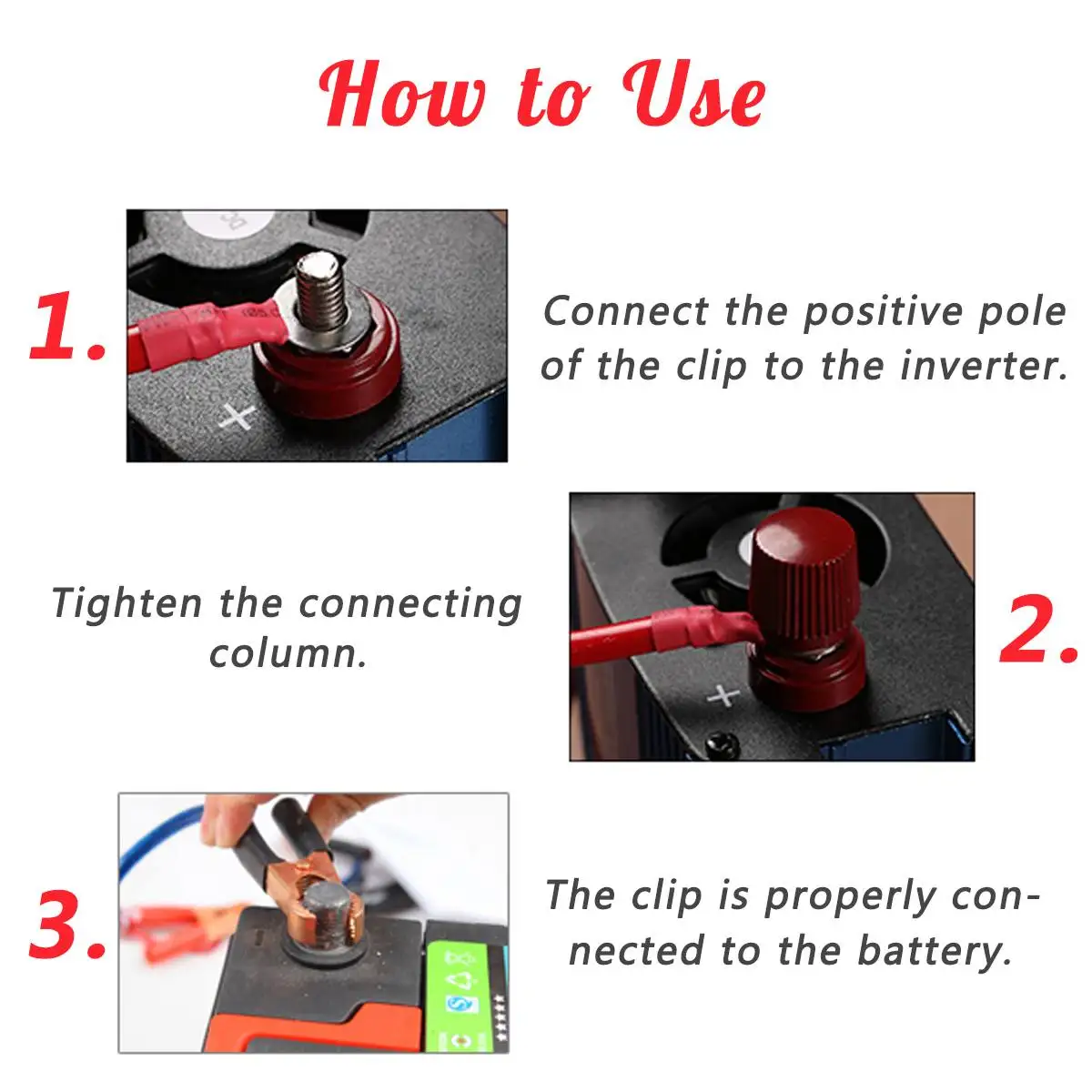 How to Use

1.

Connect the positive pole of the clip to the inverter.

Tighten the connecting column.

2.

3.

The clip is properly connected to the battery.