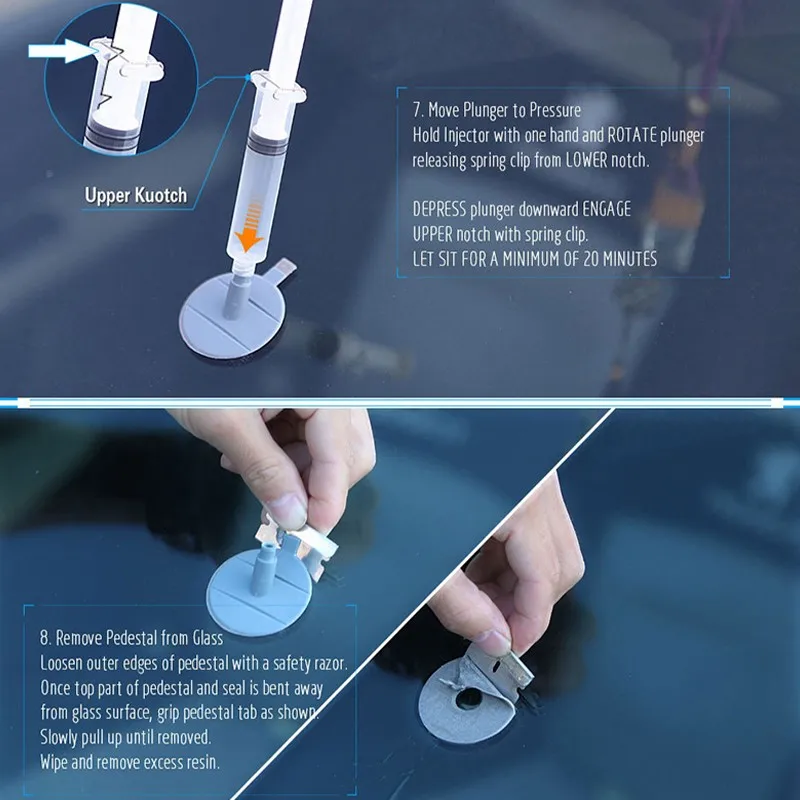 Upper Kuotch

7. Move Plunger to Pressure
Hold Injector with one hand and ROTATE plunger releasing spring clip from LOWER notch.

DEPRESS plunger downward ENGAGE UPPER notch with spring clip.
LET SIT FOR A MINIMUM OF 20 MINUTES

8. Remove Pedestal from Glass
Loosen outer edges of pedestal with a safety razor.
Once top part of pedestal and seal is bent away from glass surface, grip pedestal tab as shown.
Slowly pull up until removed.
Wipe and remove excess resin.