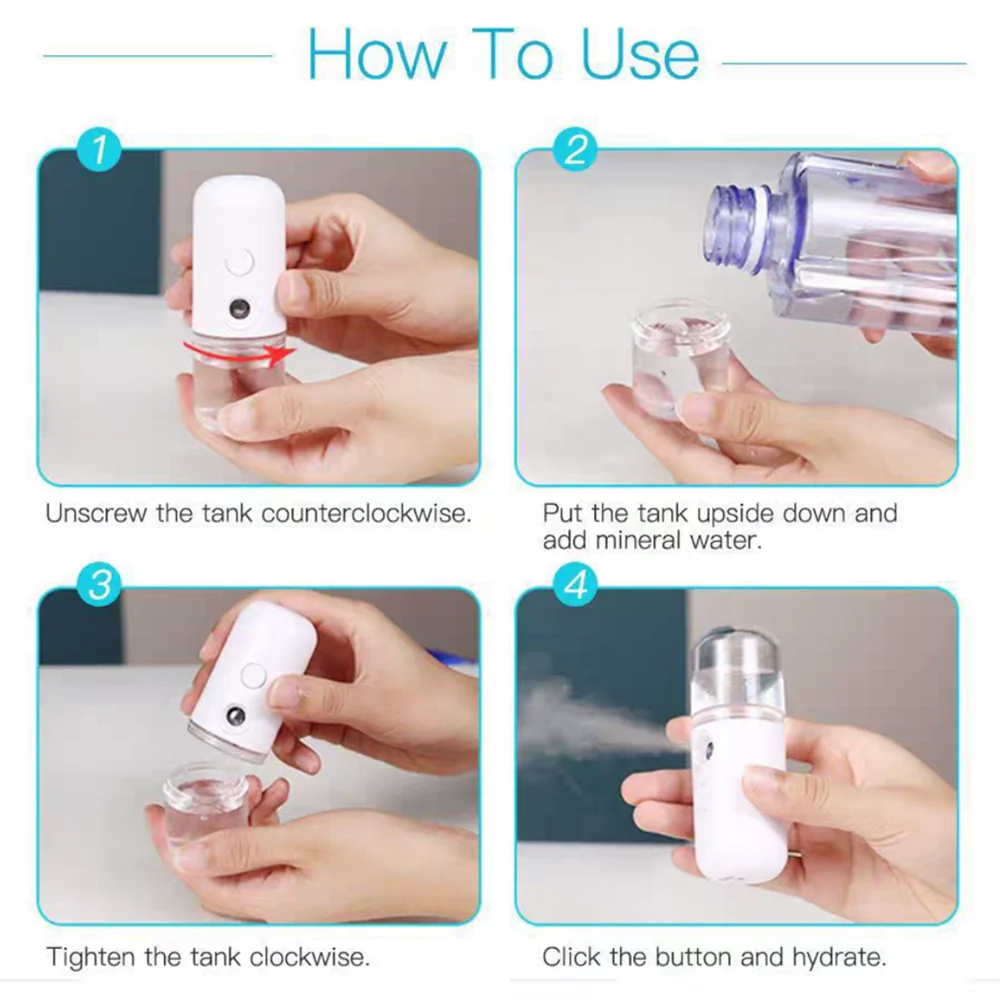 How To Use

1

Unscrew the tank counterclockwise.

2

Put the tank upside down and add mineral water.

3

Tighten the tank clockwise.

4

Click the button and hydrate.