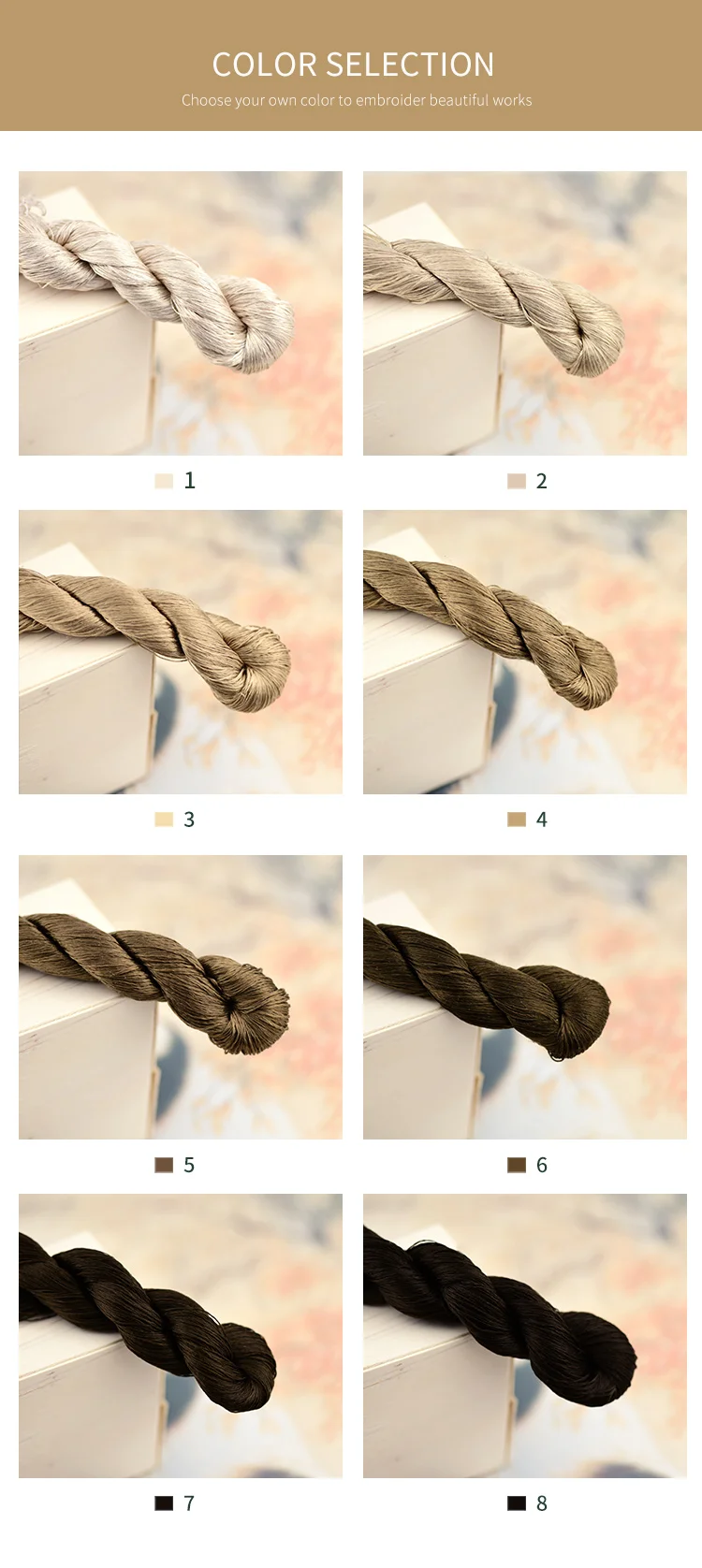 COLOR SELECTION

Choose your own color to embroider beautiful works

1

2

3

4

5

6

7

8