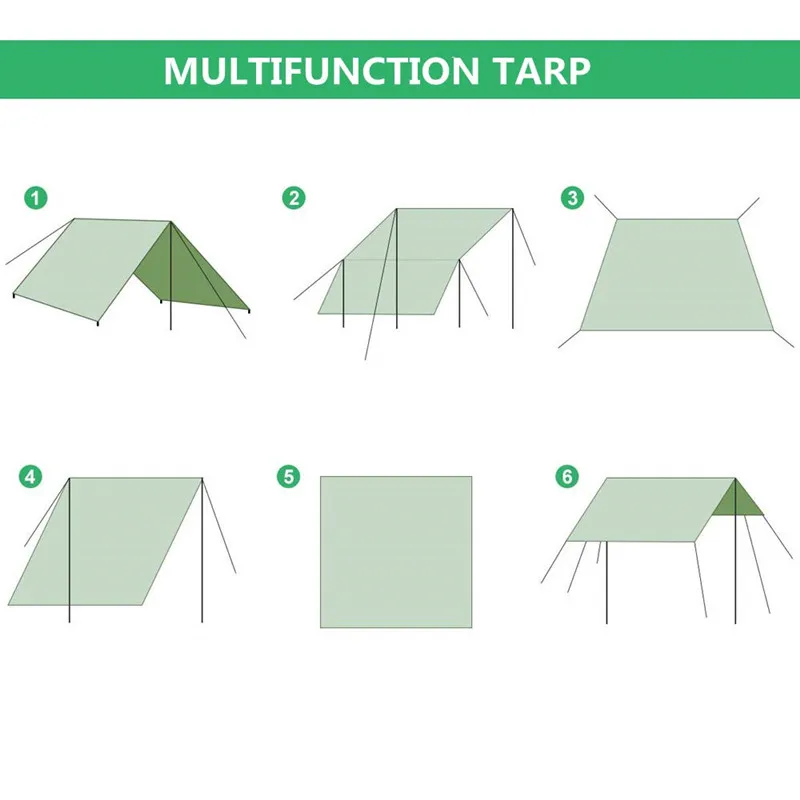 MULTIFUNCTION TARP

1

2

3

4

5

6