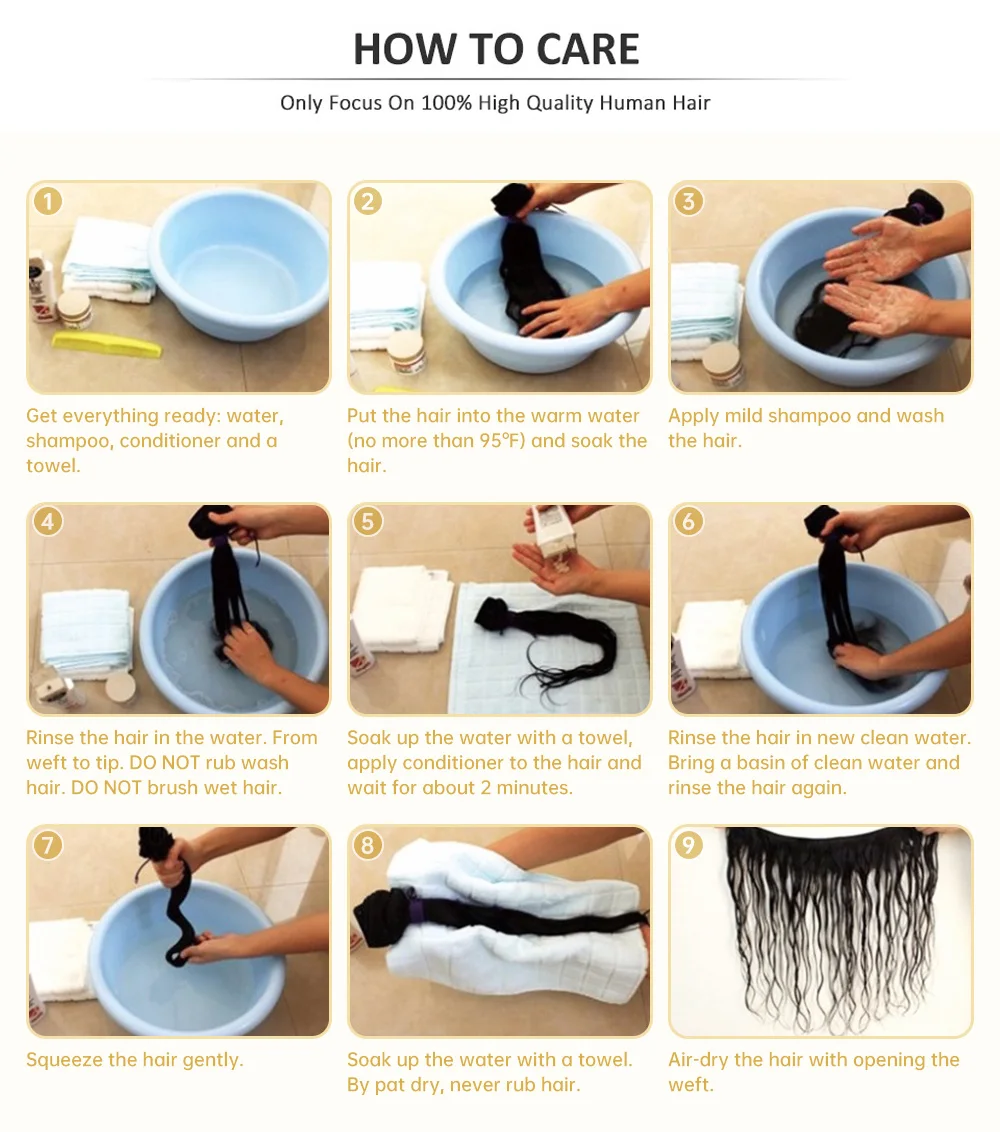 HOW TO CARE

Only Focus On 100% High Quality Human Hair

1

Get everything ready: water, shampoo, conditioner and a towel.

2

Put the hair into the warm water (no more than 95℉) and soak the hair.

3

Apply mild shampoo and wash the hair.

4

Rinse the hair in the water. From weft to tip. DO NOT rub wash hair. DO NOT brush wet hair.

5

Soak up the water with a towel, apply conditioner to the hair and wait for about 2 minutes.

6

Rinse the hair in new clean water. Bring a basin of clean water and rinse the hair again.

7

Squeeze the hair gently.

8

Soak up the water with a towel. By pat dry, never rub hair.

9

Air-dry the hair with opening the weft.