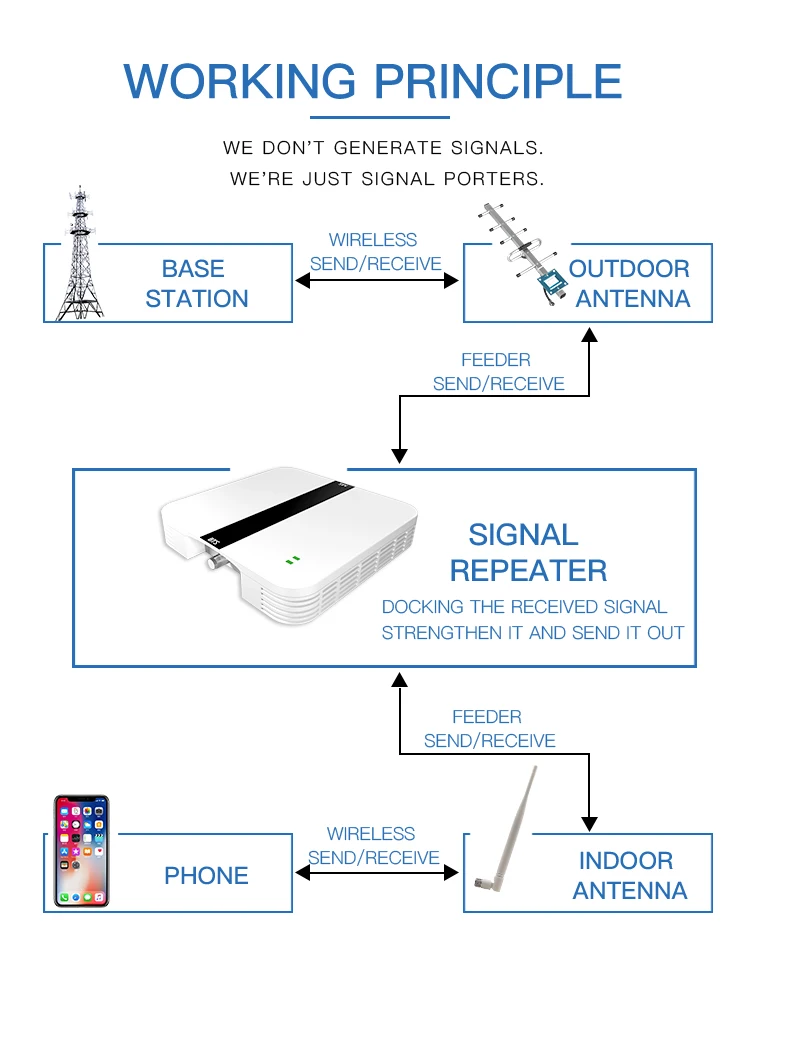 WORKING PRINCIPLE

WE DON'T GENERATE SIGNALS.
WE'RE JUST SIGNAL PORTERS.

BASE STATION

WIRELESS SEND/RECEIVE

OUTDOOR ANTENNA

FEEDER SEND/RECEIVE

SIGNAL REPEATER

DOCKING THE RECEIVED SIGNAL STRENGTHEN IT AND SEND IT OUT

FEEDER SEND/RECEIVE

PHONE

WIRELESS SEND/RECEIVE

INDOOR ANTENNA