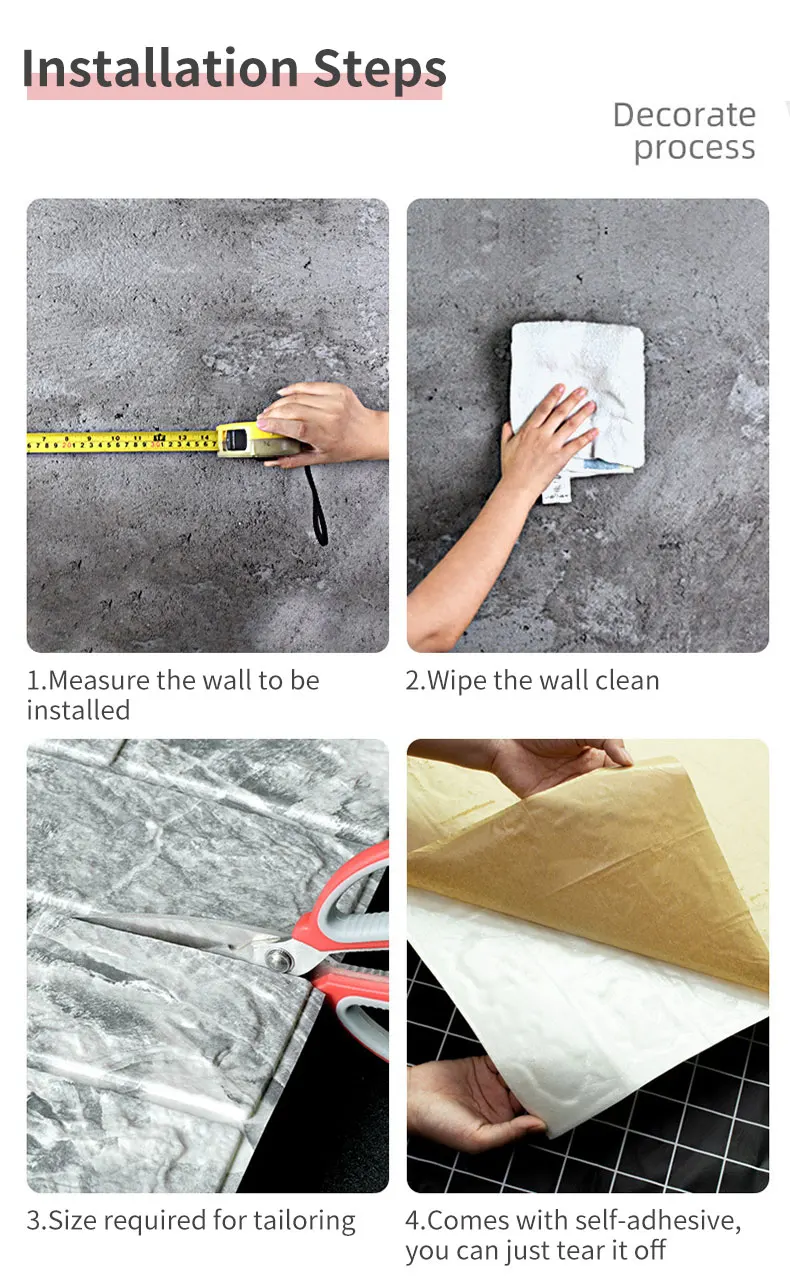 Installation Steps

Decorate process

1.Measure the wall to be installed

2.Wipe the wall clean

3.Size required for tailoring

4.Comes with self-adhesive, you can just tear it off