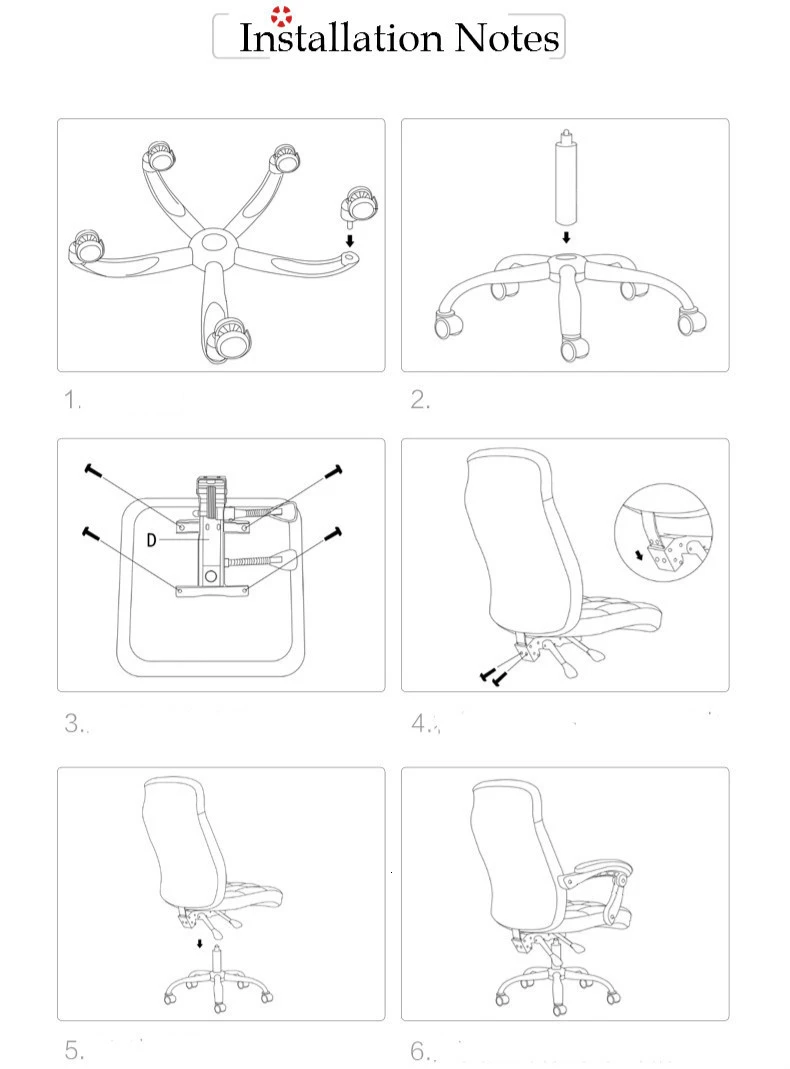 Installation Notes

1.

2.

D

3.

4.

5.

6.