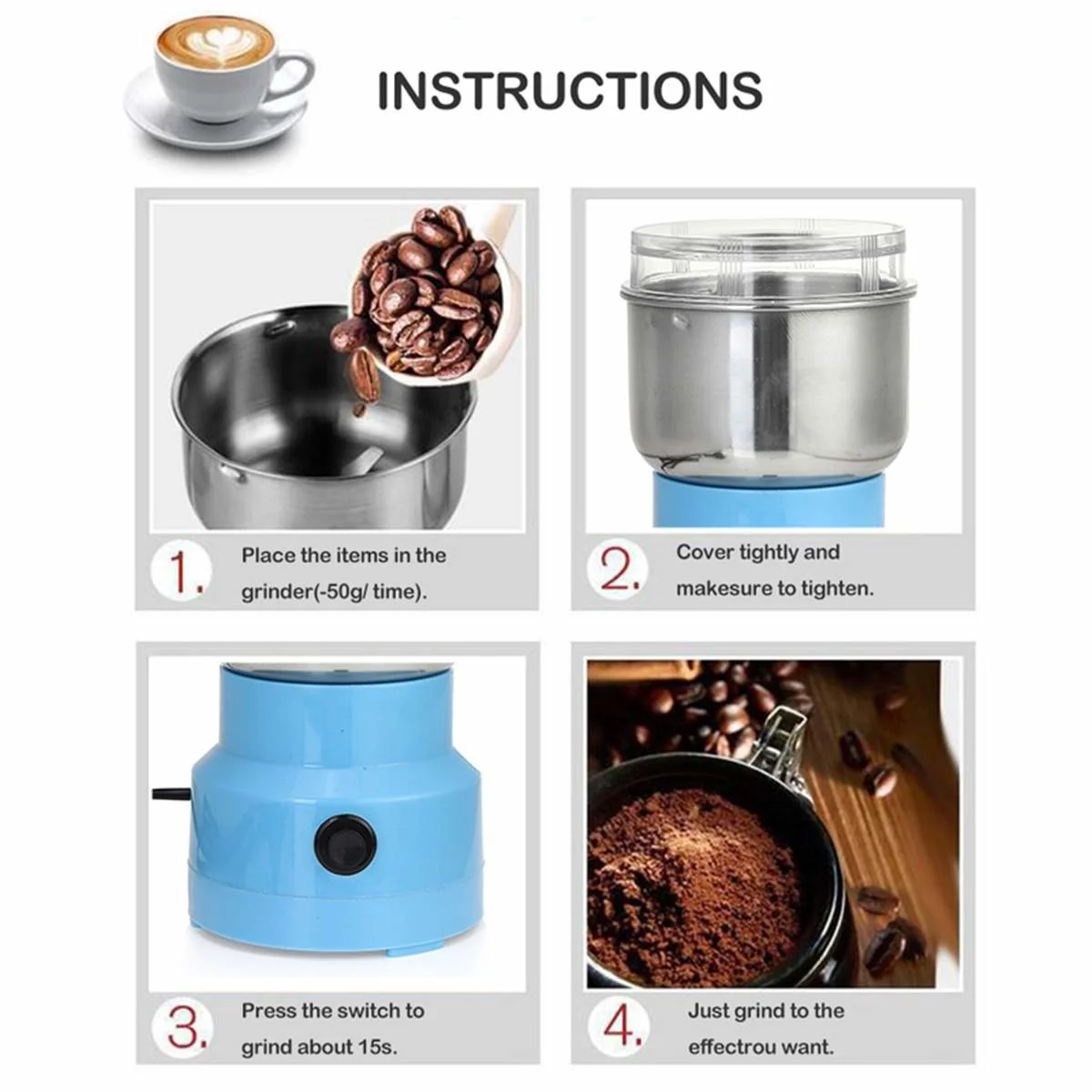 INSTRUCTIONS

1. Place the items in the grinder(-50g/ time).

2. Cover tightly and makesure to tighten.

3. Press the switch to grind about 15s.

4. Just grind to the effectrou want.