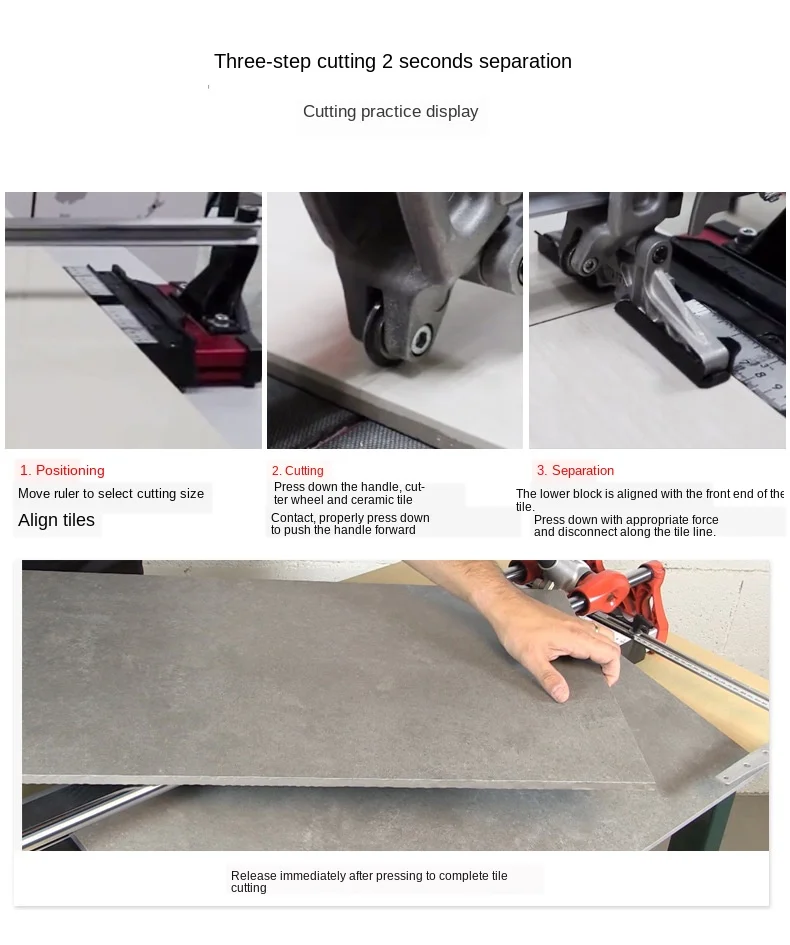 Three-step cutting 2 seconds separation

Cutting practice display

1. Positioning

Move ruler to select cutting size

Align tiles

2. Cutting

Press down the handle, cutter wheel and ceramic tile

Contact, properly press down to push the handle forward

3. Separation

The lower block is aligned with the front end of the tile.

Press down with appropriate force and disconnect along the tile line.

Release immediately after pressing to complete tile cutting