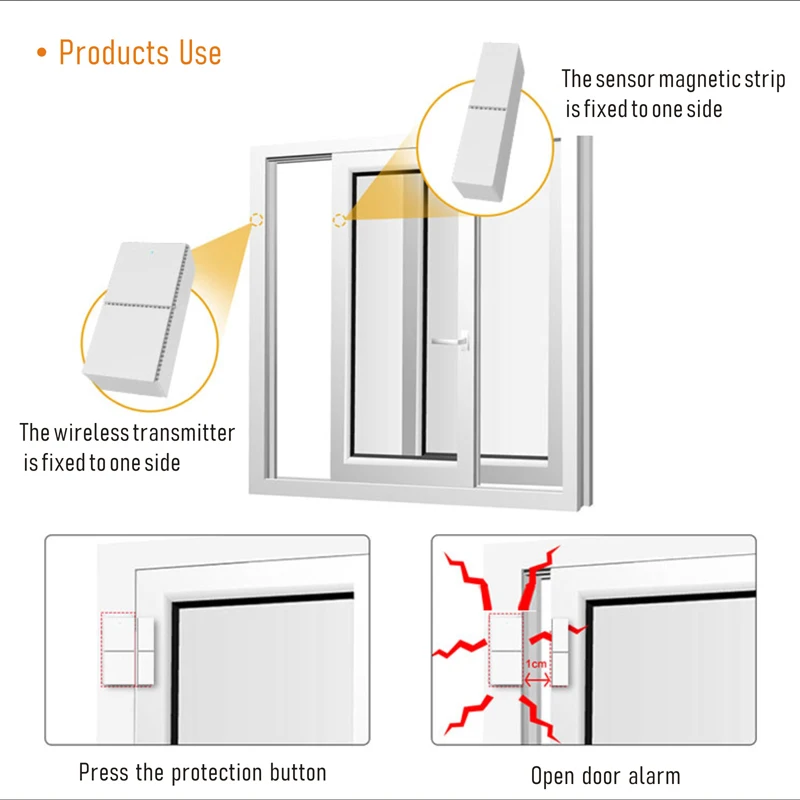 • Products Use

The sensor magnetic strip is fixed to one side

The wireless transmitter is fixed to one side

1cm

Press the protection button

Open door alarm