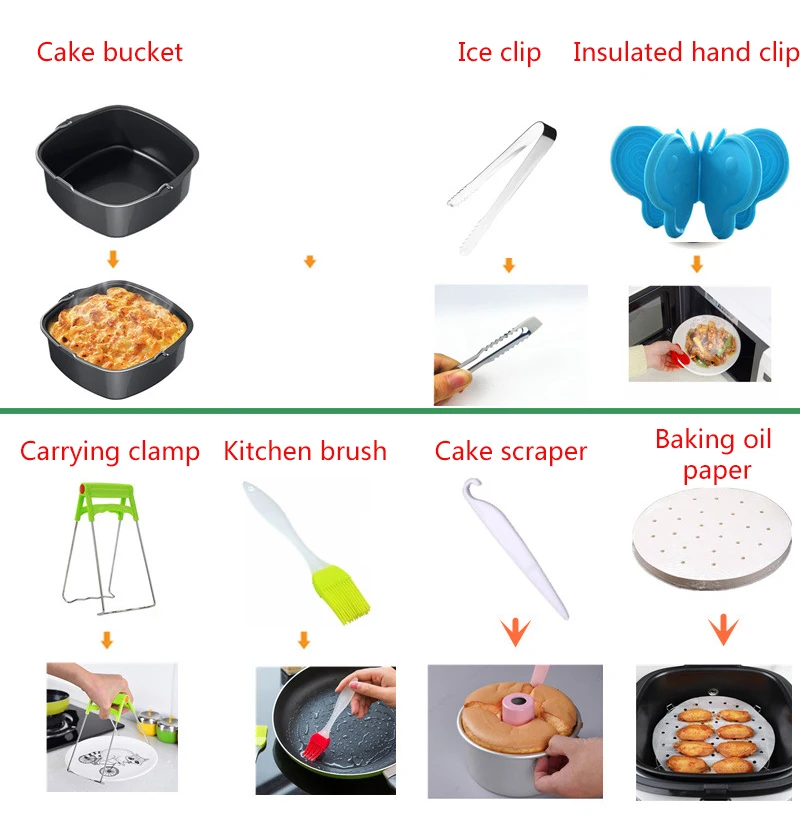 Cake bucket

Ice clip

Insulated hand clip

Carrying clamp

Kitchen brush

Cake scraper

Baking oil paper