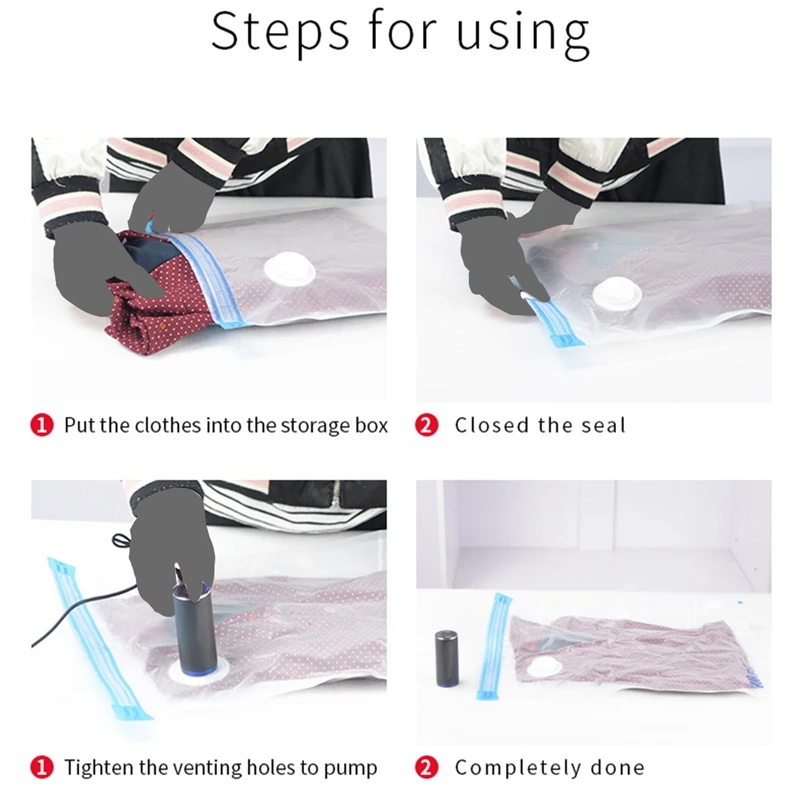 Steps for using

1 Put the clothes into the storage box

2 Closed the seal

1 Tighten the venting holes to pump

2 Completely done